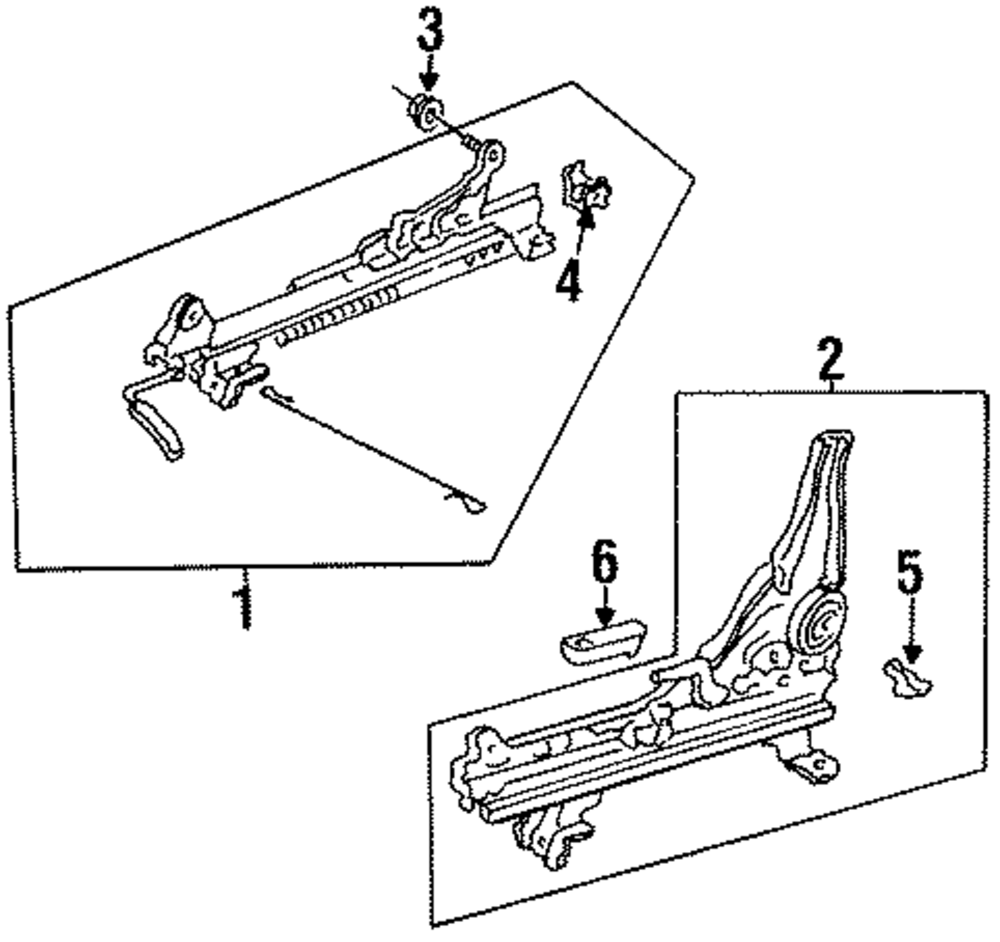 3
4
2
1
6
5