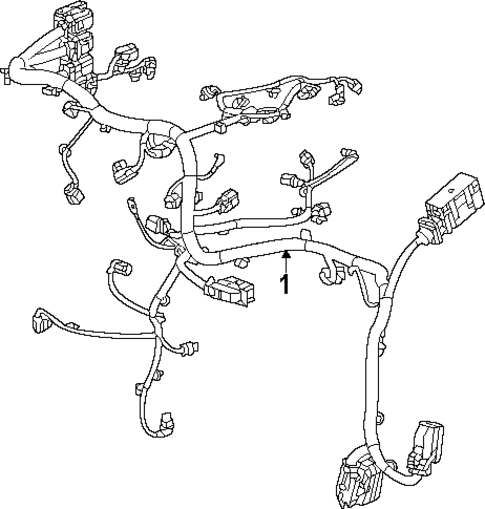 1