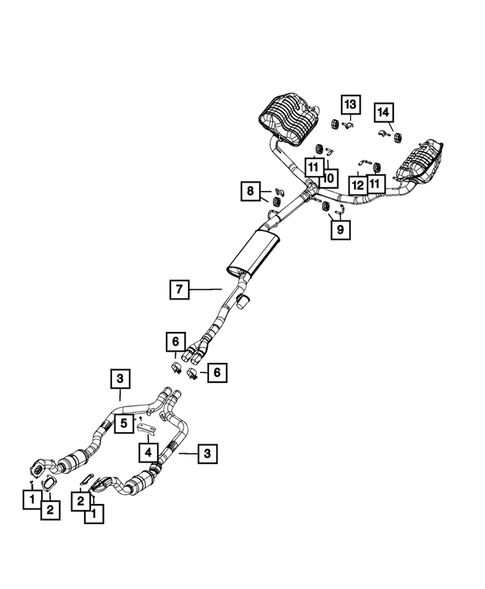 13
14
11
10
12
11
8
9
7
6
6
3
5
4
3
1
2
2
1