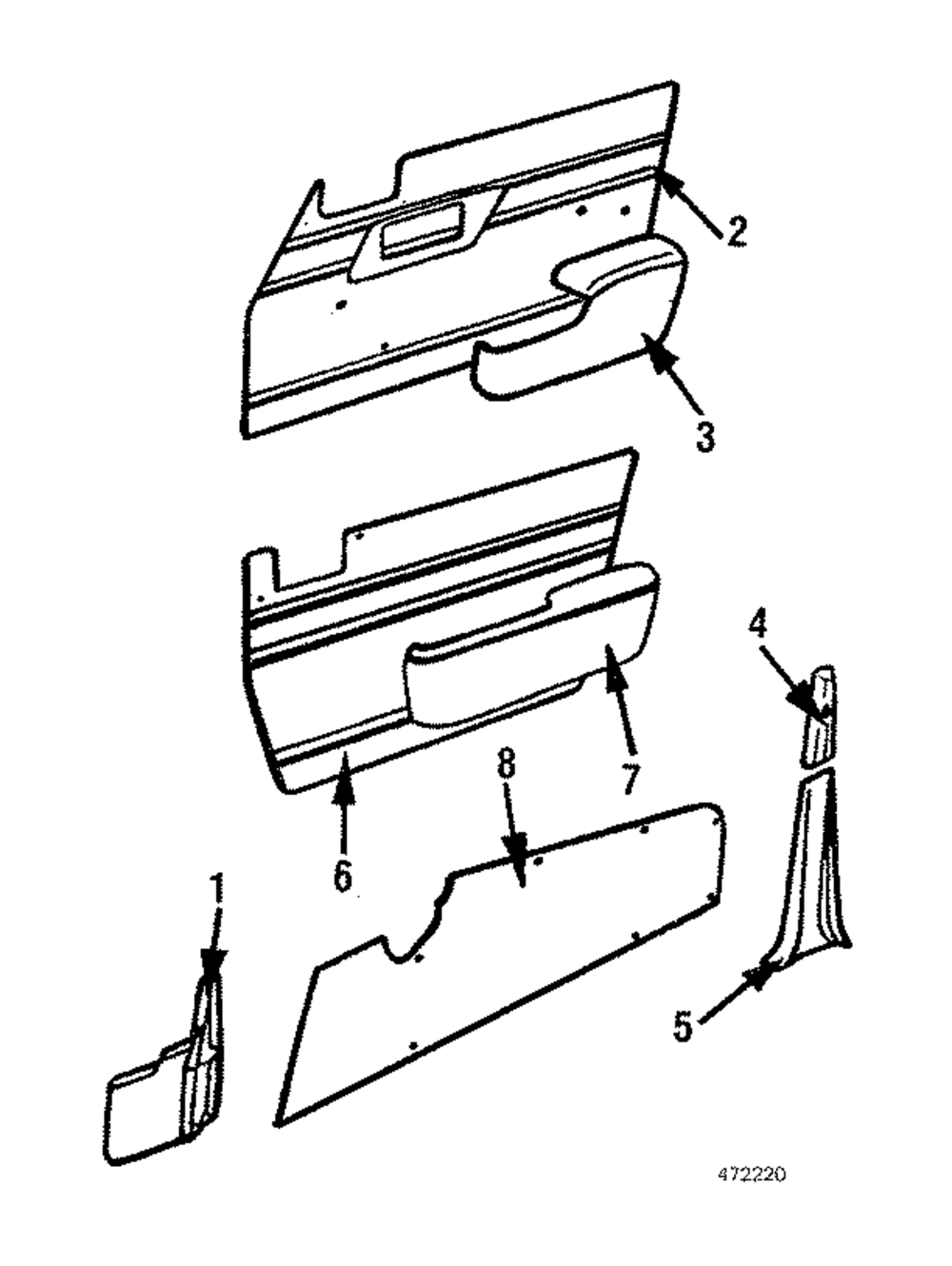 2
3
4
7
8
6
1
5
472220