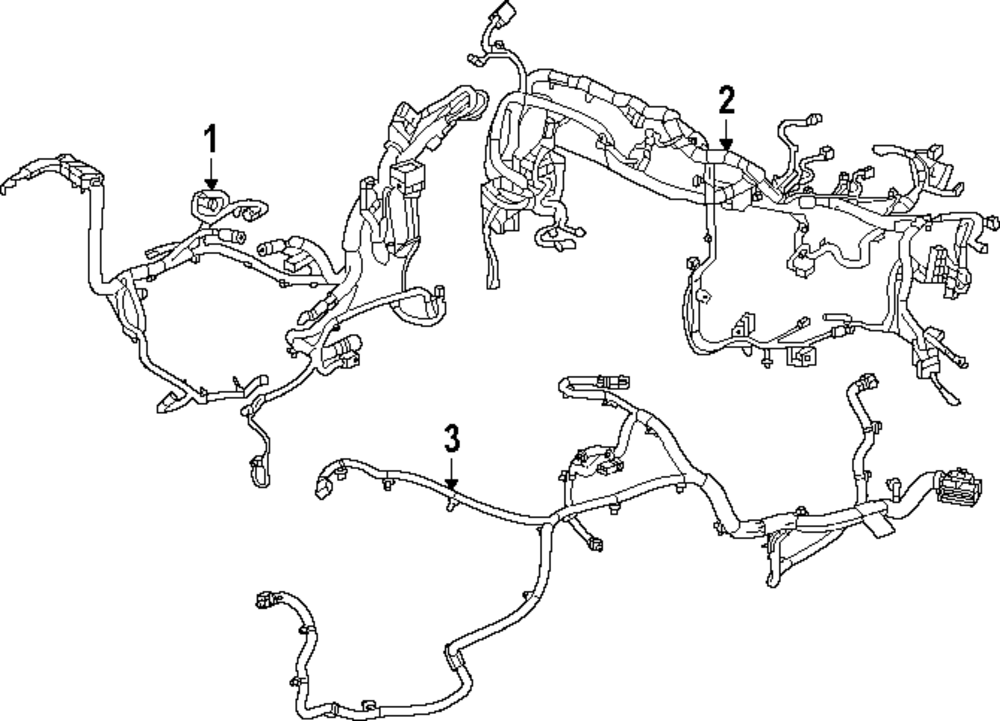 1

2

3