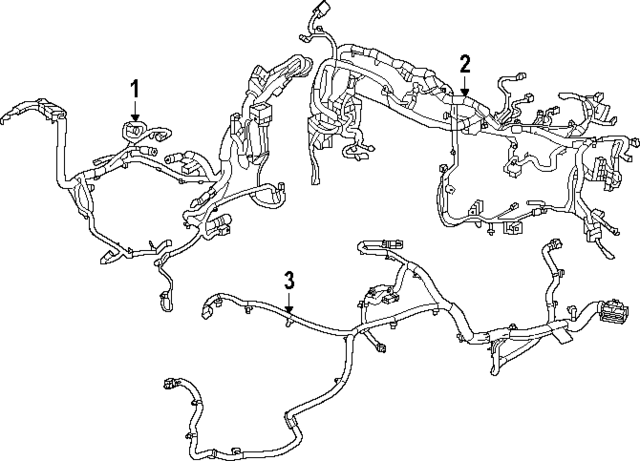 1
2
3