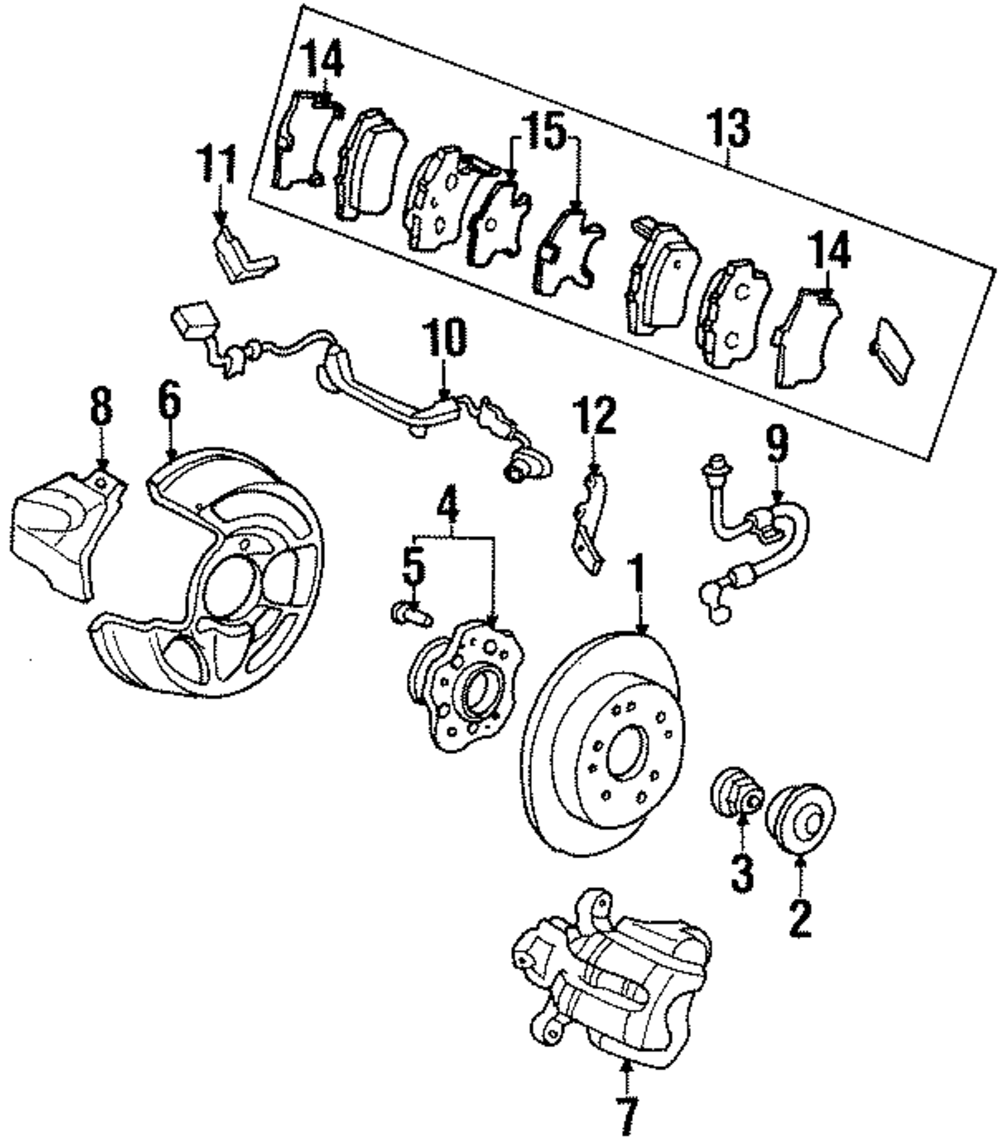 14
15
13
11
14
10
8
6
12
9
4
5
1
3
2
7