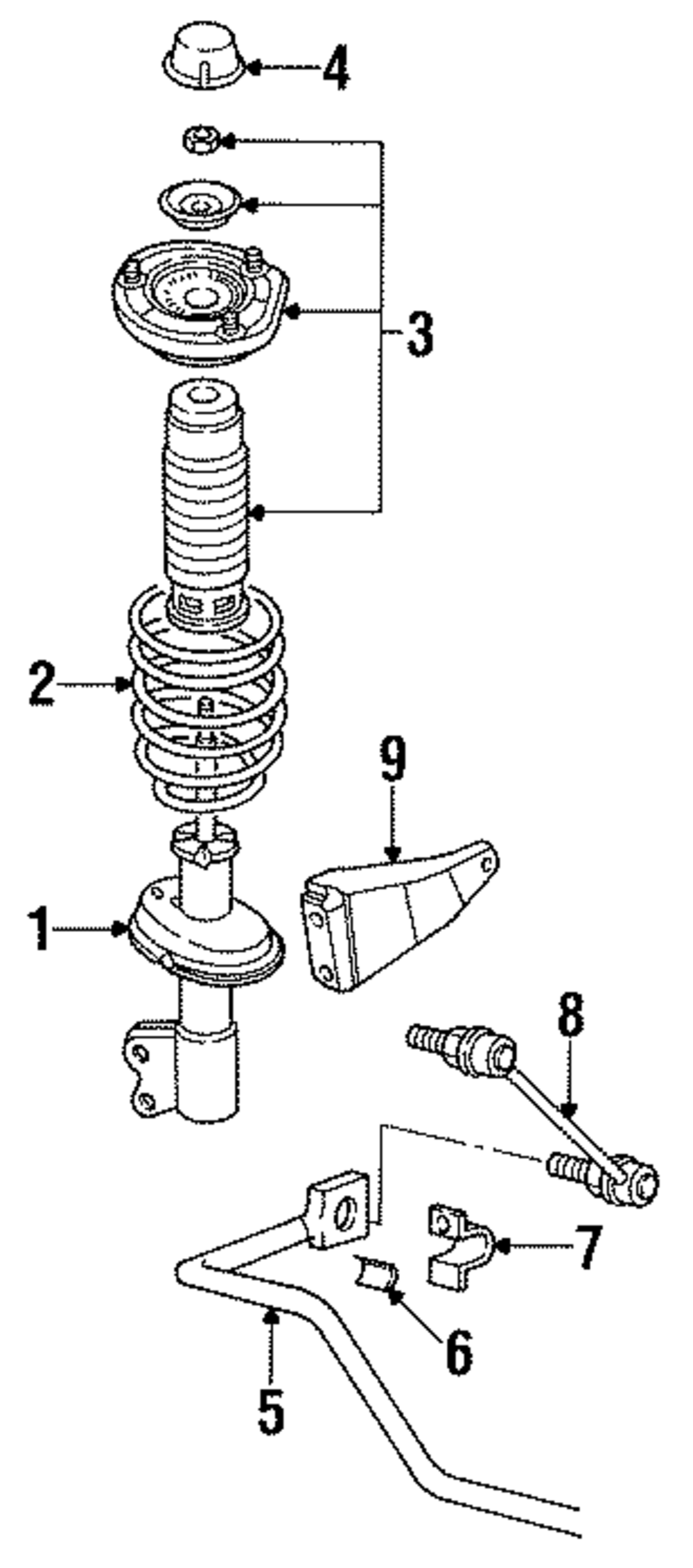 4
3
2
9
1
8
7
6
5