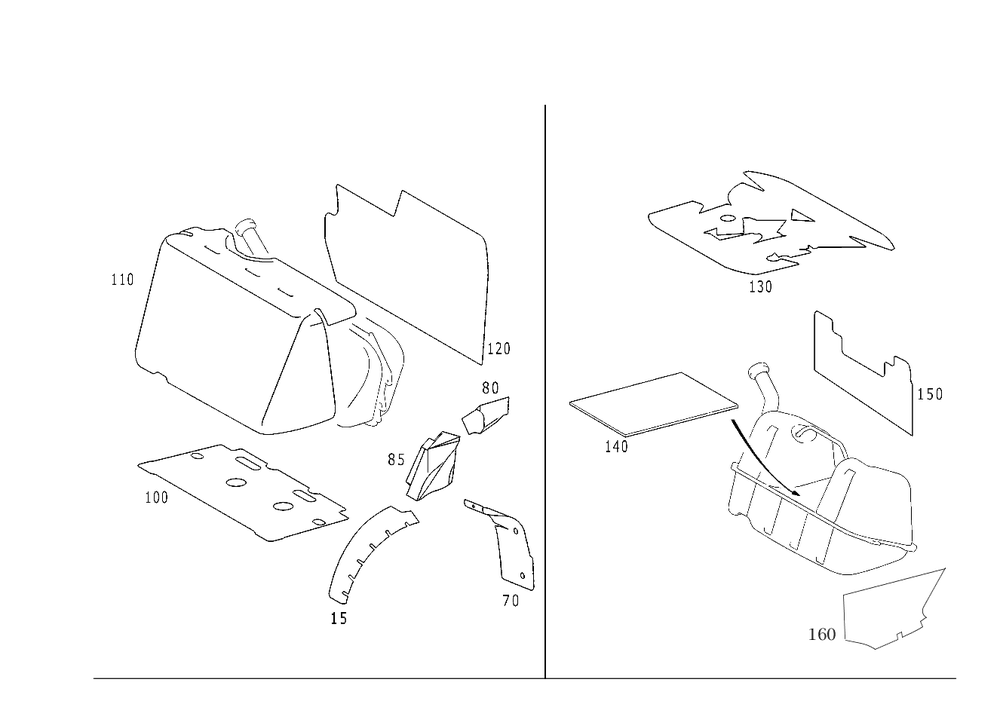 110
120
80
85
100
15
70
130
150
140
160