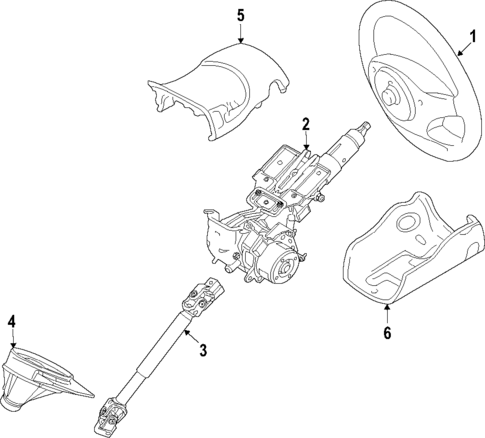 5
1
2
6
4
3