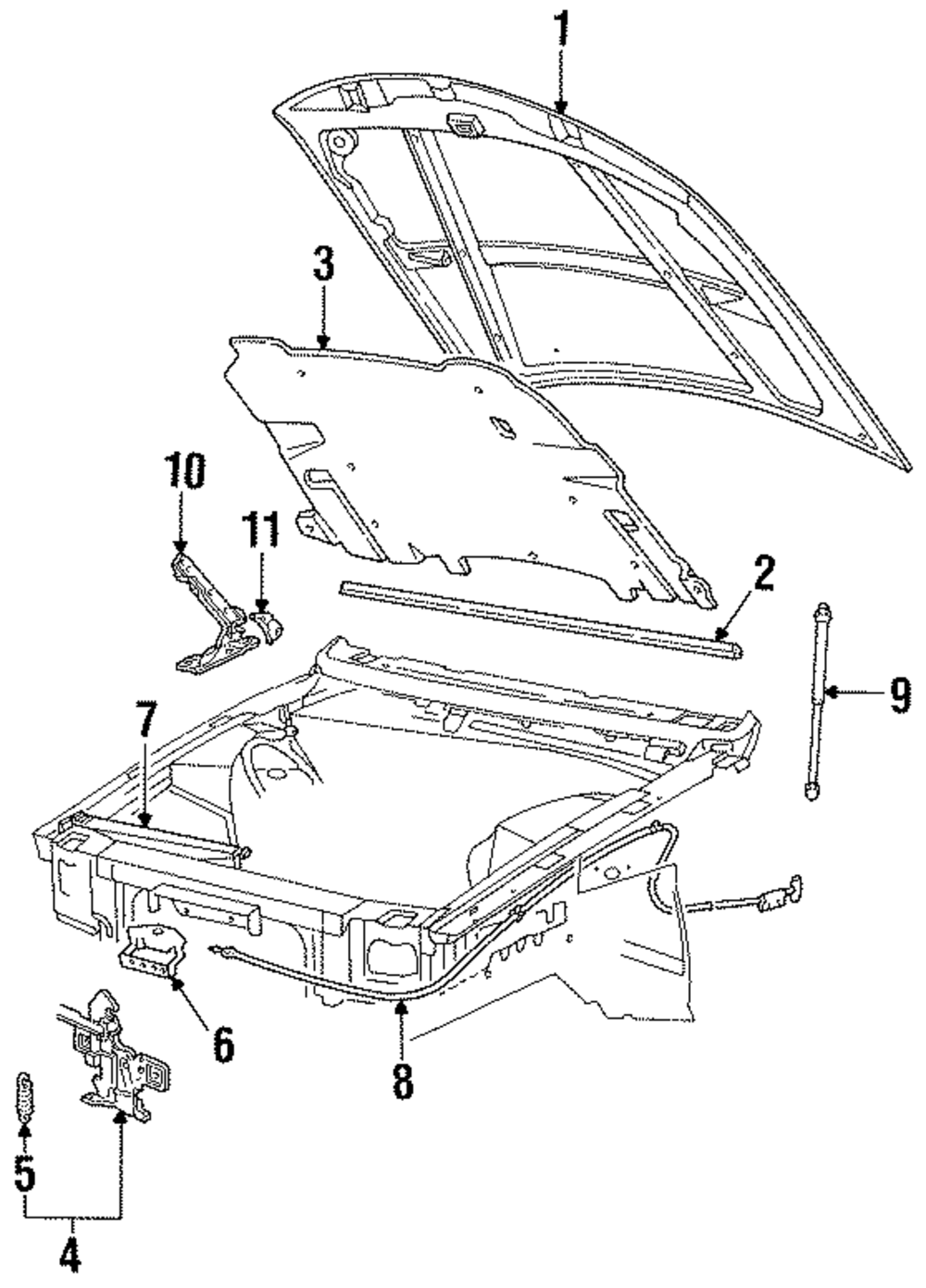 1
3
10
11
2
9
7
6
8
5
4