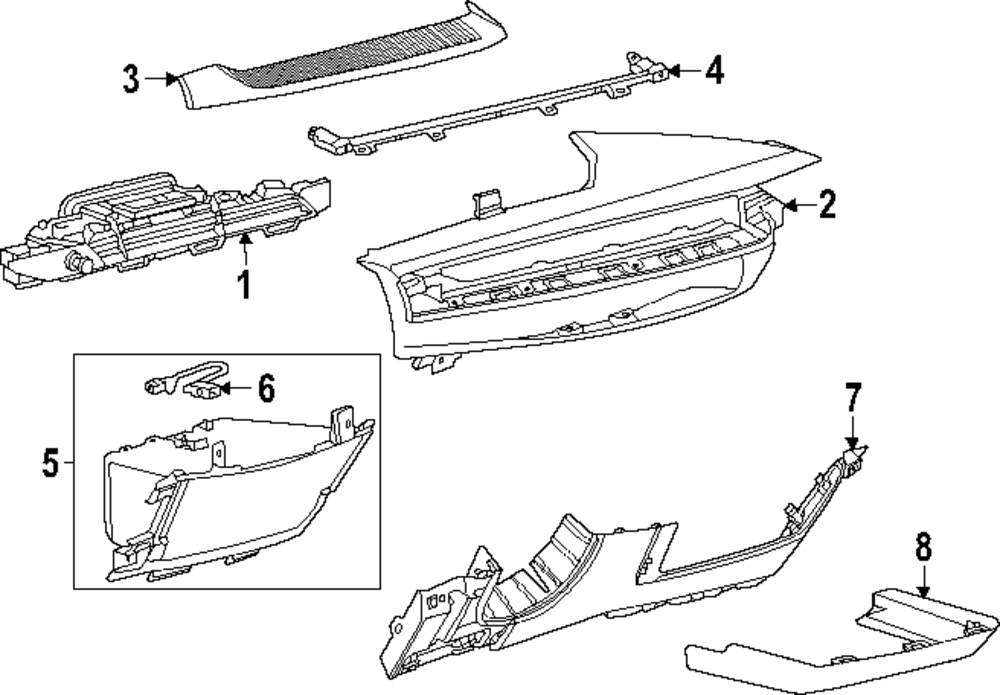 3
4
2
1
6
5
7
8