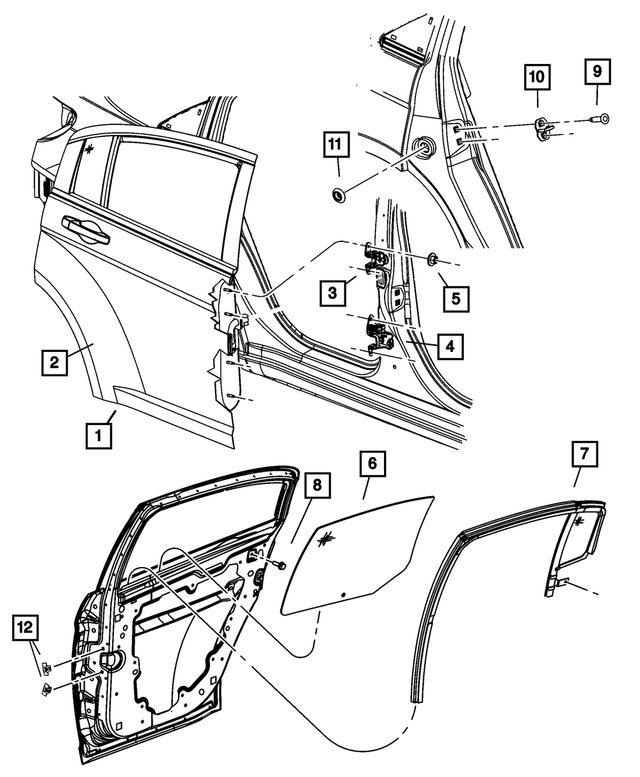 10
9
11
3
5
4
2
1
6
7
8
12