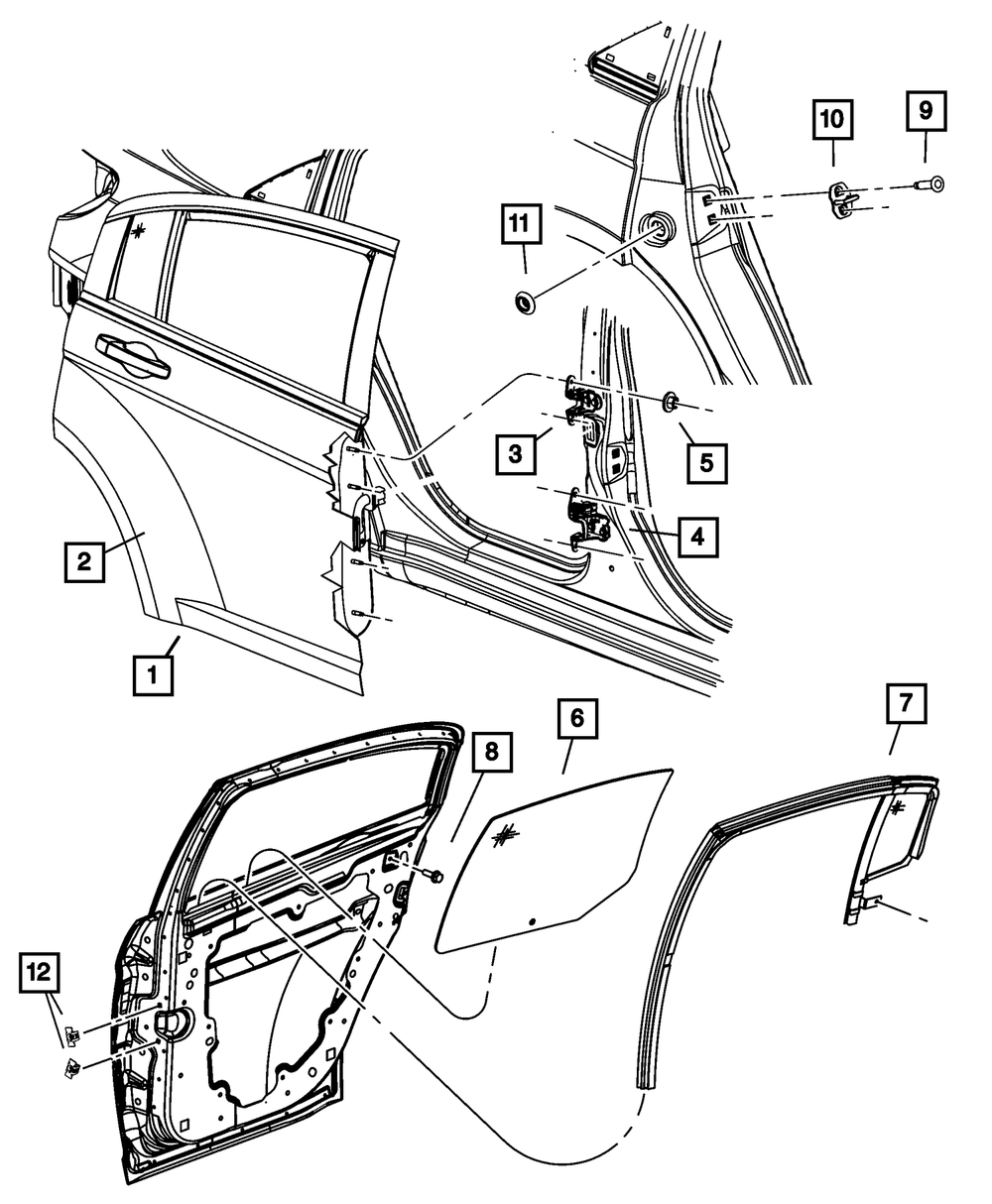 10
9
11
3
5
4
2
1
6
7
8
12