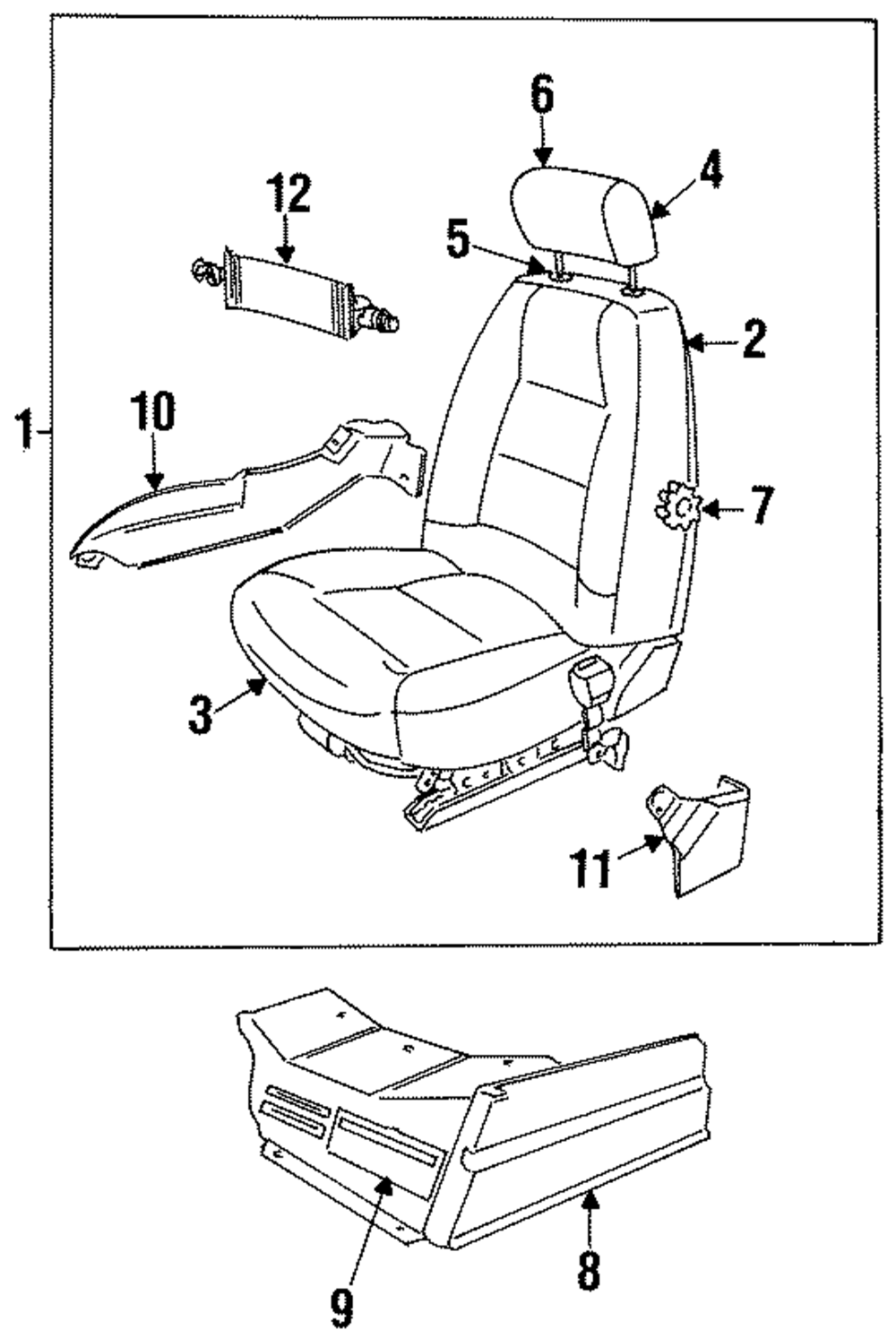 6
4
12
5
2
1
10
7
3
11
9
8