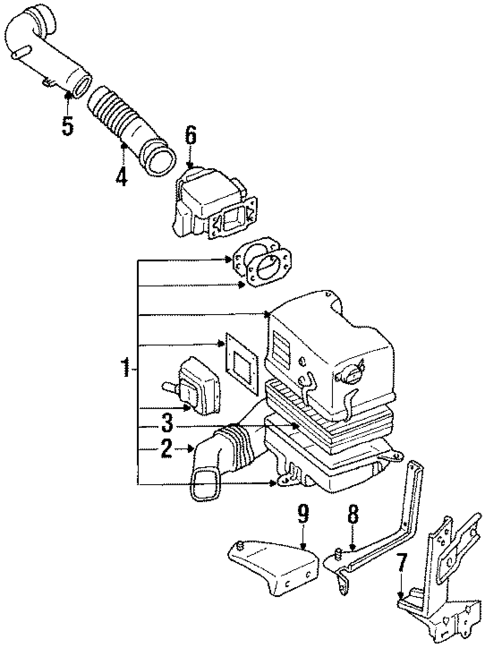 5
4
6
1
3
2
9
8
7