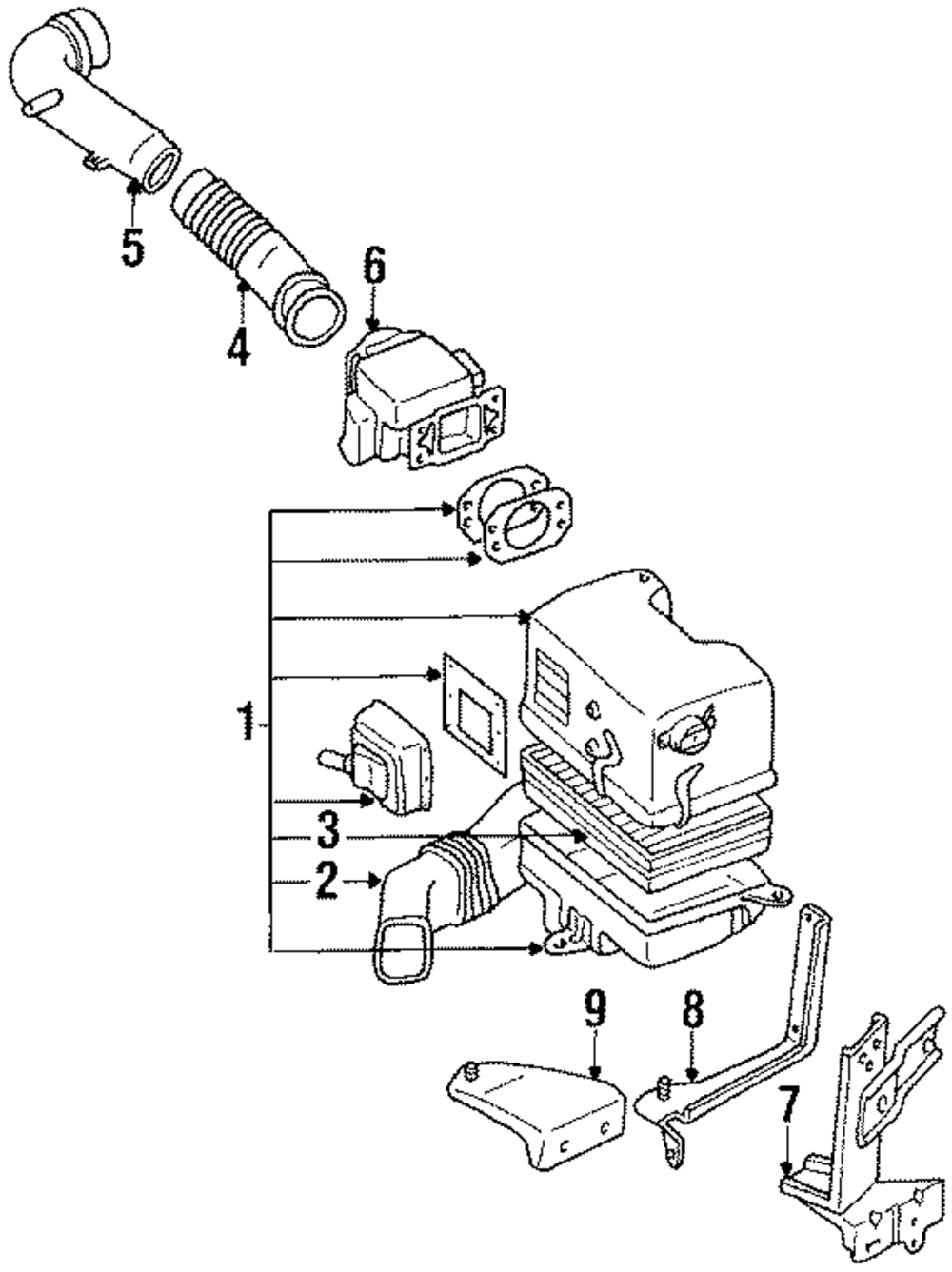 5
4
6
1
3
2
9
8
7