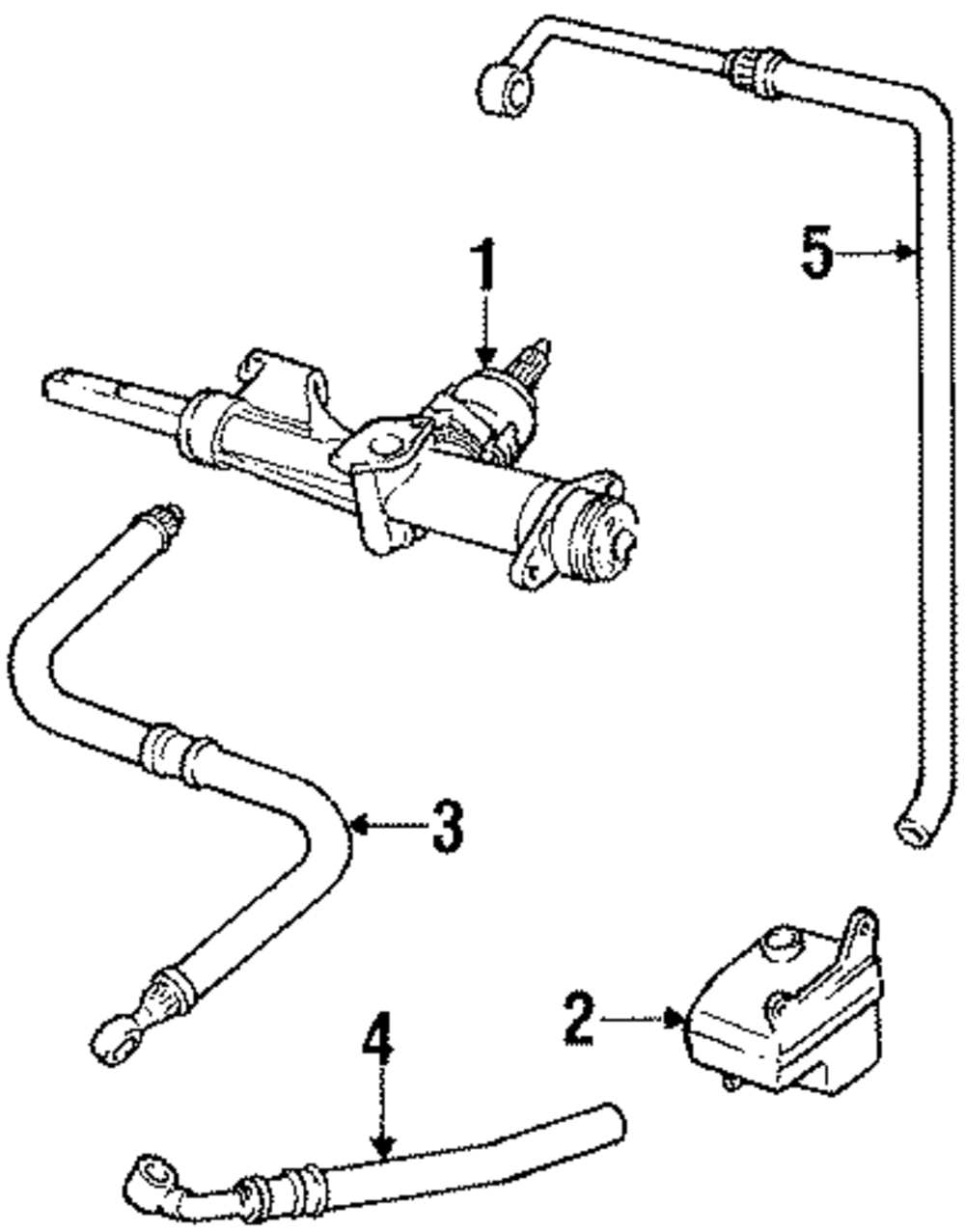 5
1
3
2
4