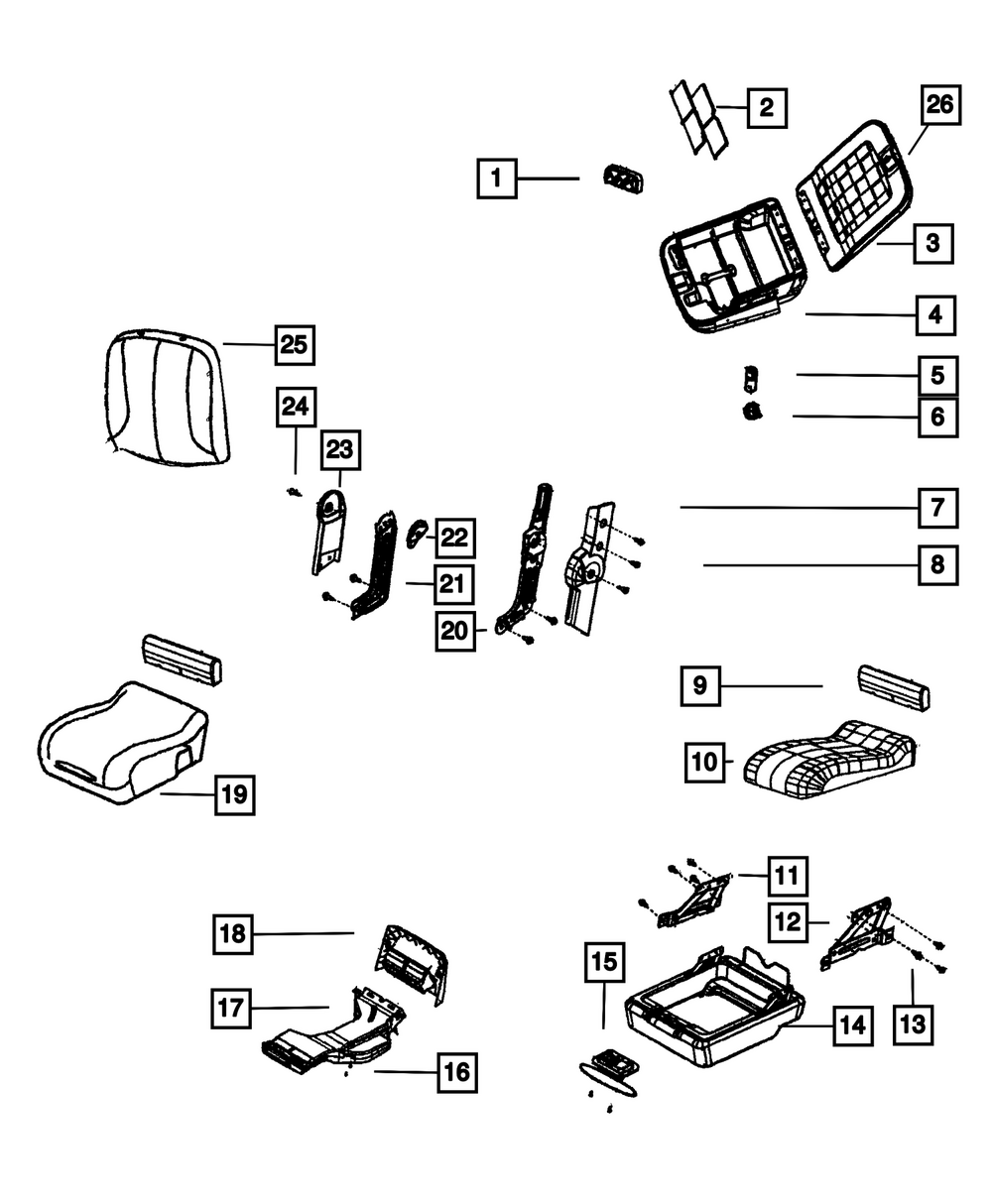 2
26
1
3
4
25
5
6
24
23
7
22
8
21
20
9
10
19
11
12
18
15
17
14
13
16