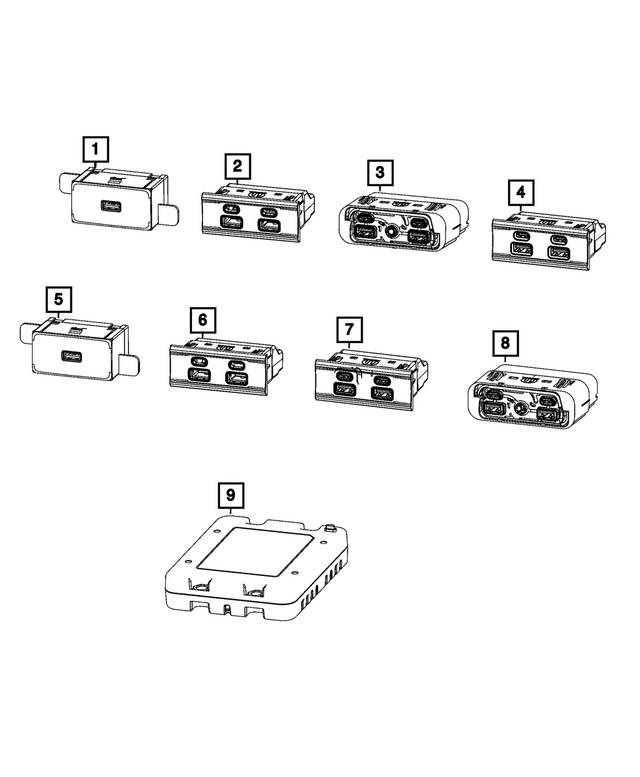 1
2
3
4
5
6
7
8
9