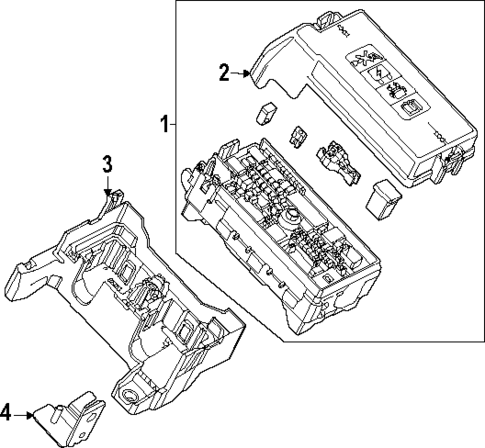 2
1
3
4