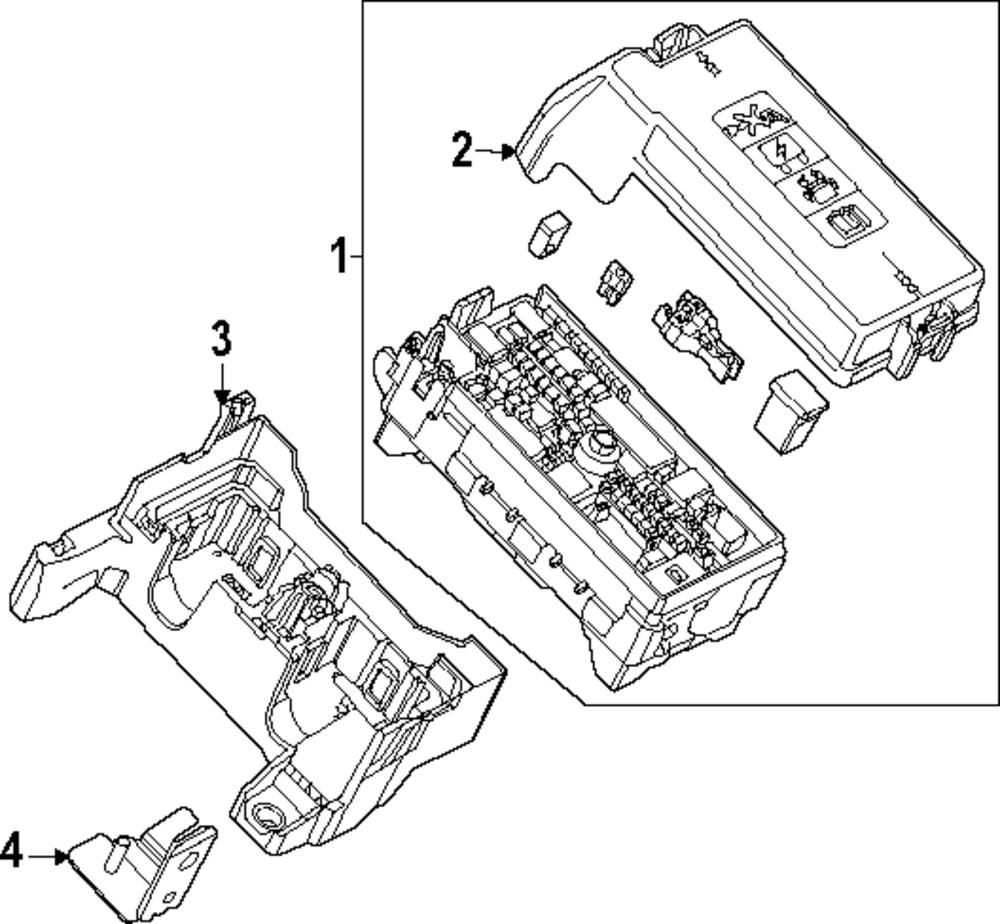 2
1
3
4