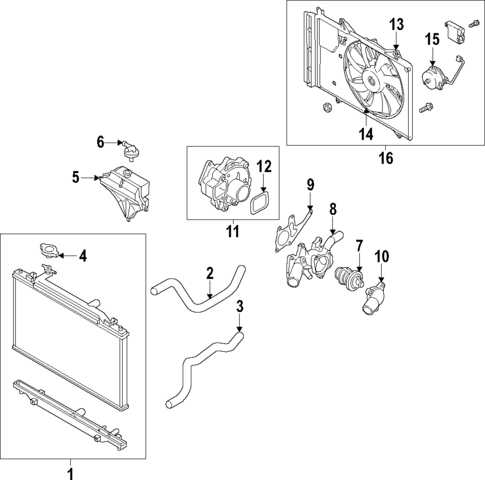 13
15
14
16
6
5
12
11
9
8
7
10
4
2
3
1