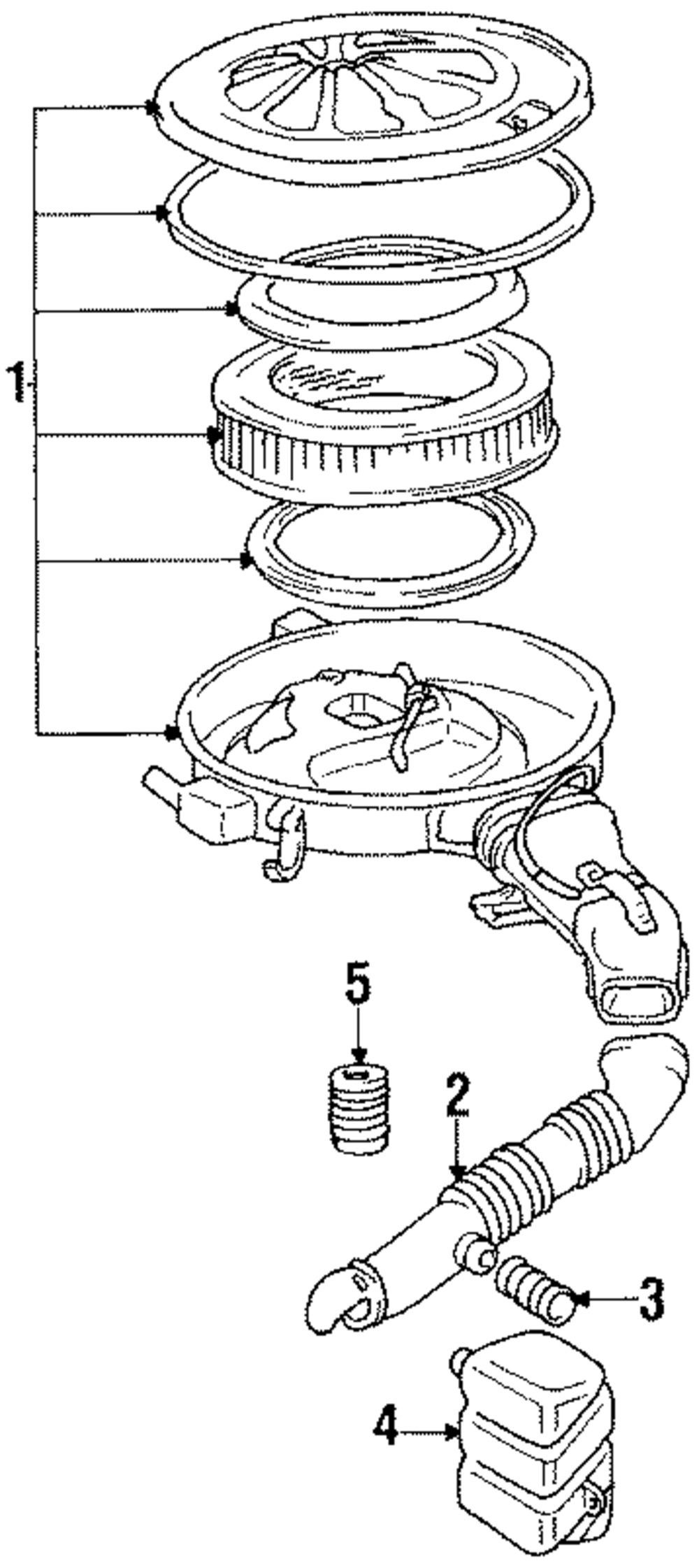 1
5
2
3
4