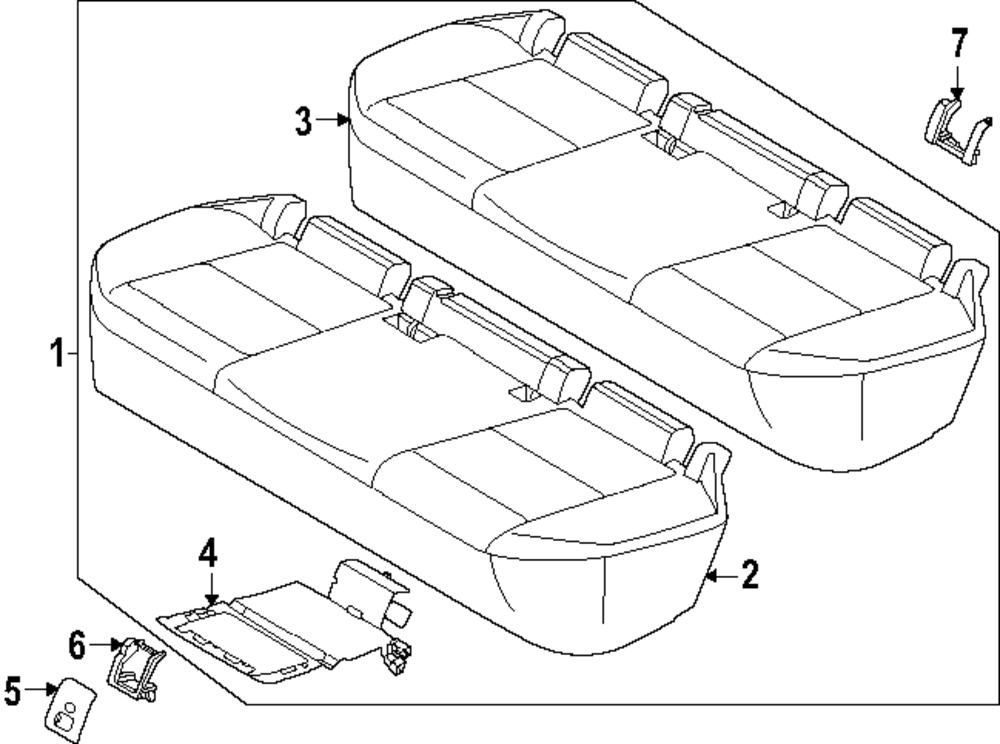 7
3
1
4
2
6
5