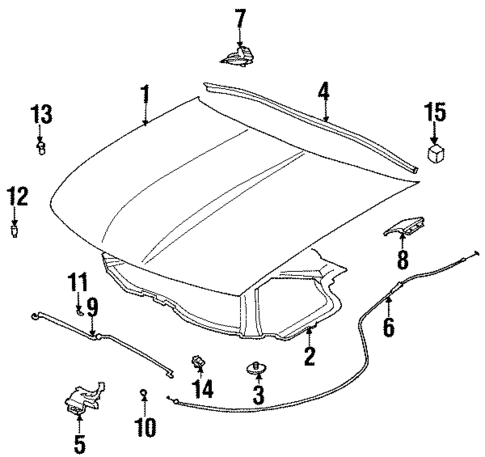 7
1
4
13
15
12
8
11
9
6
2
14
3
5
10