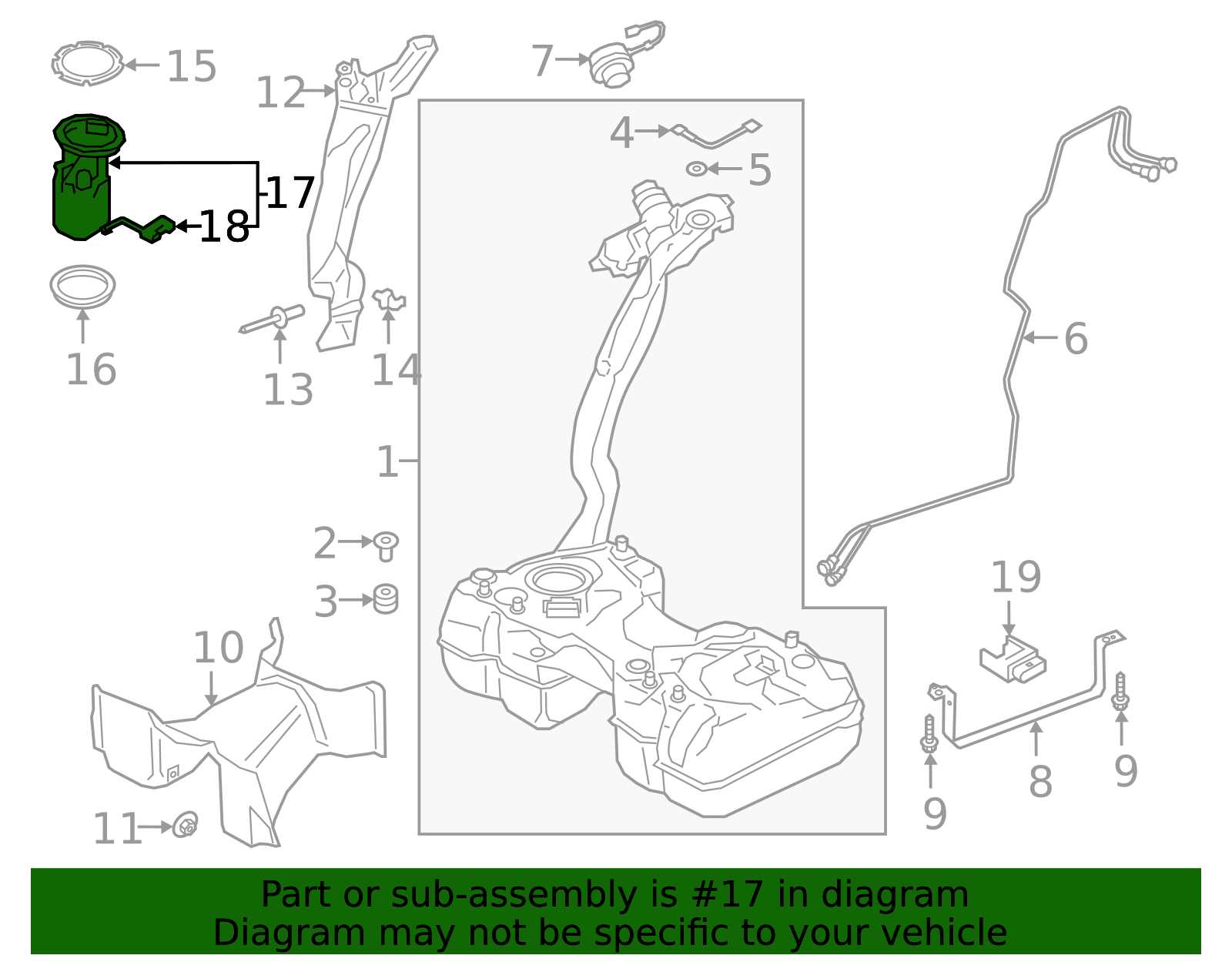 15
12
7
4
5
17
18
16
13
14
6
1
2
3
19
10
8
9
9
11

Part or sub-assembly is #17 in diagram
Diagram may not be specific to your vehicle