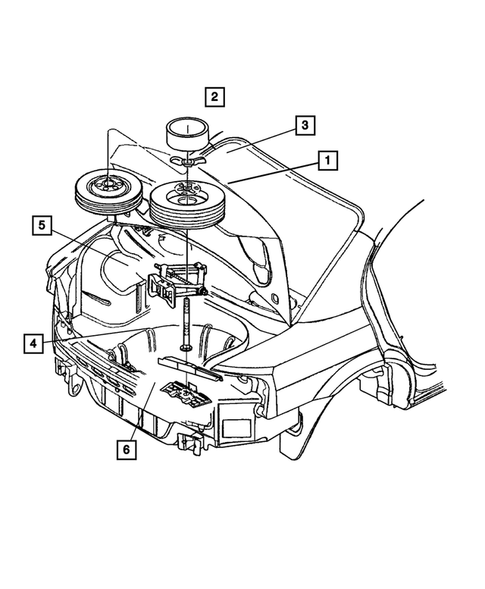 2
3
1
5
4
6