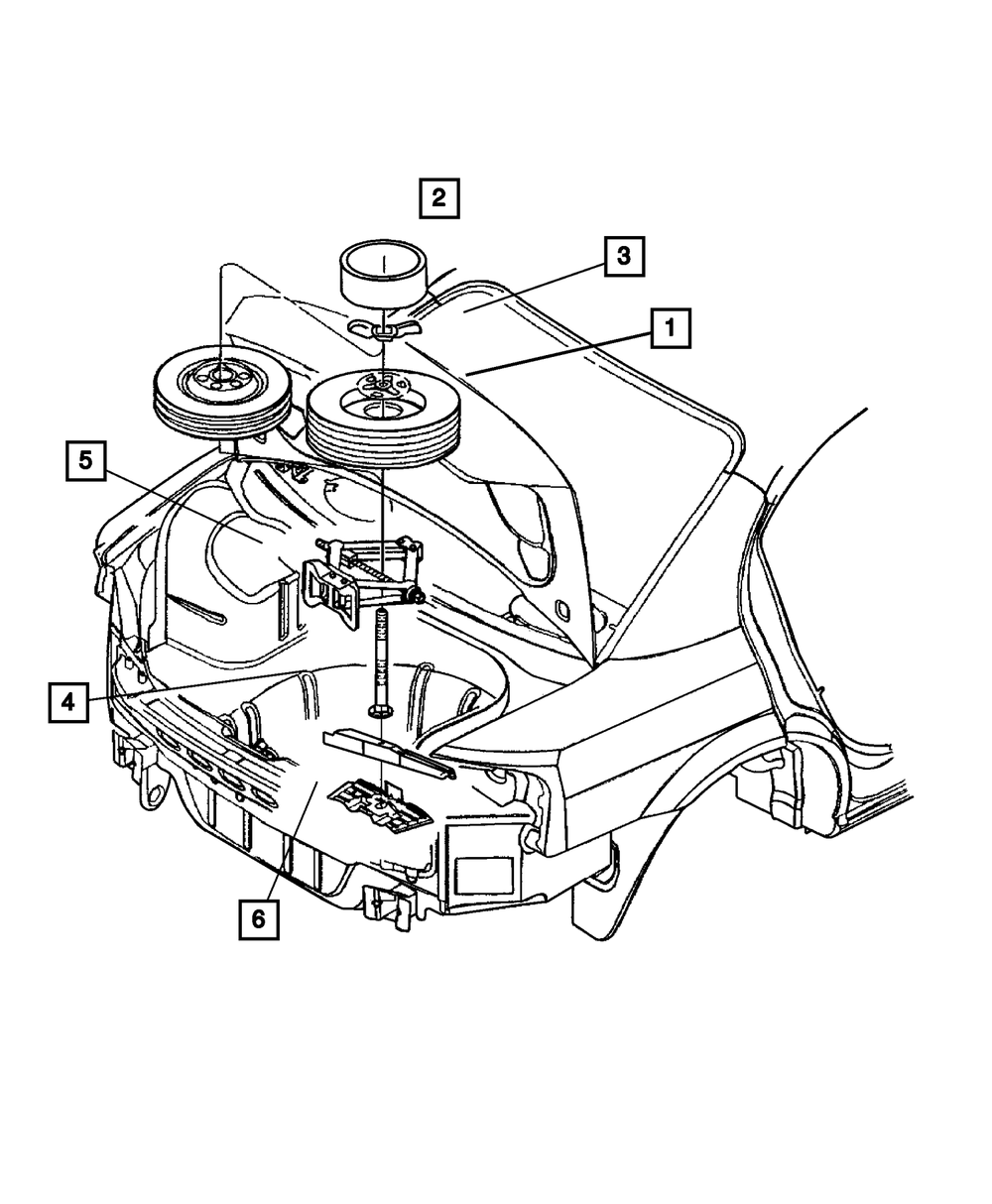 2
3
1
5
4
6