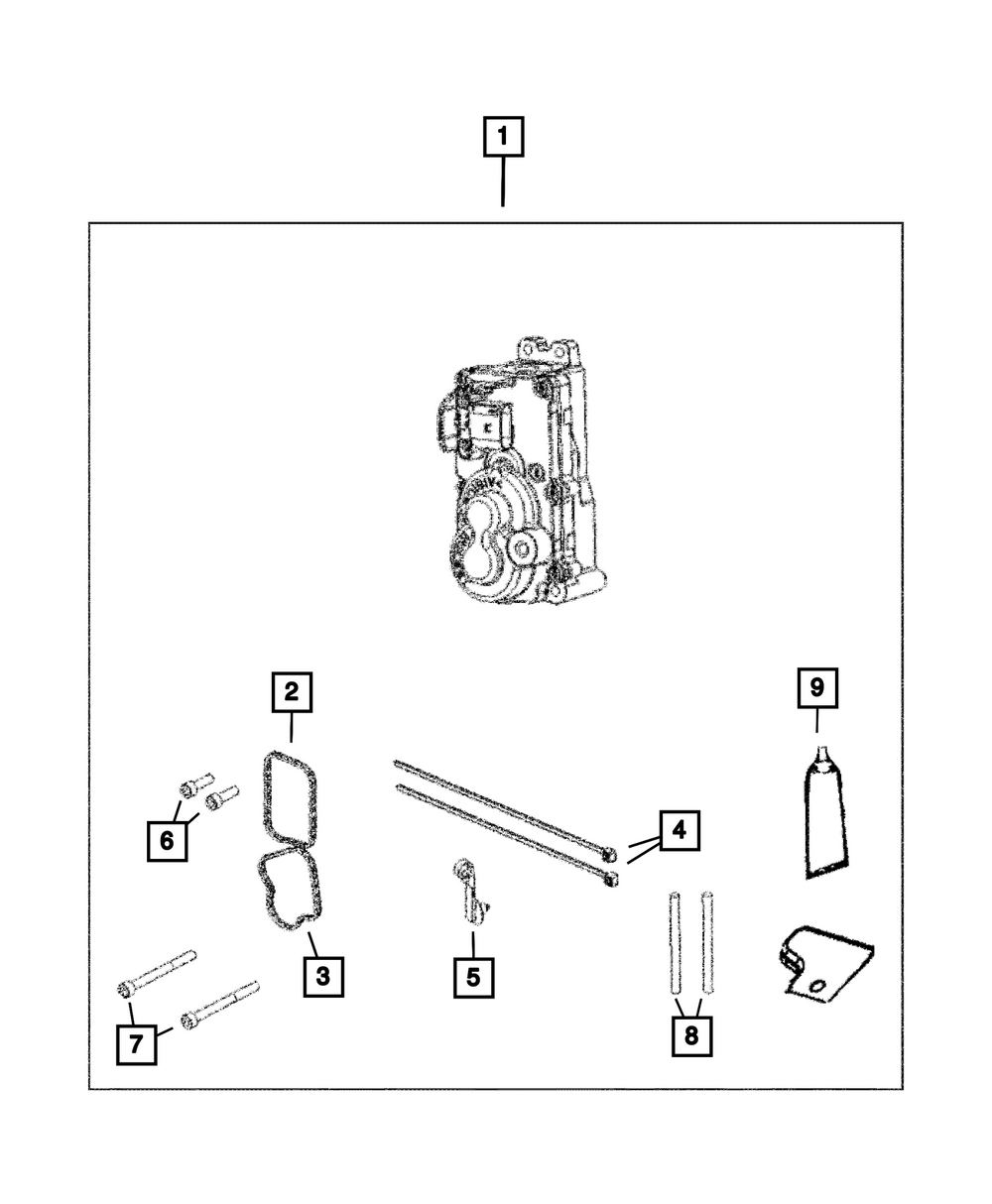 1

2

9

6

4

3

5

7

8