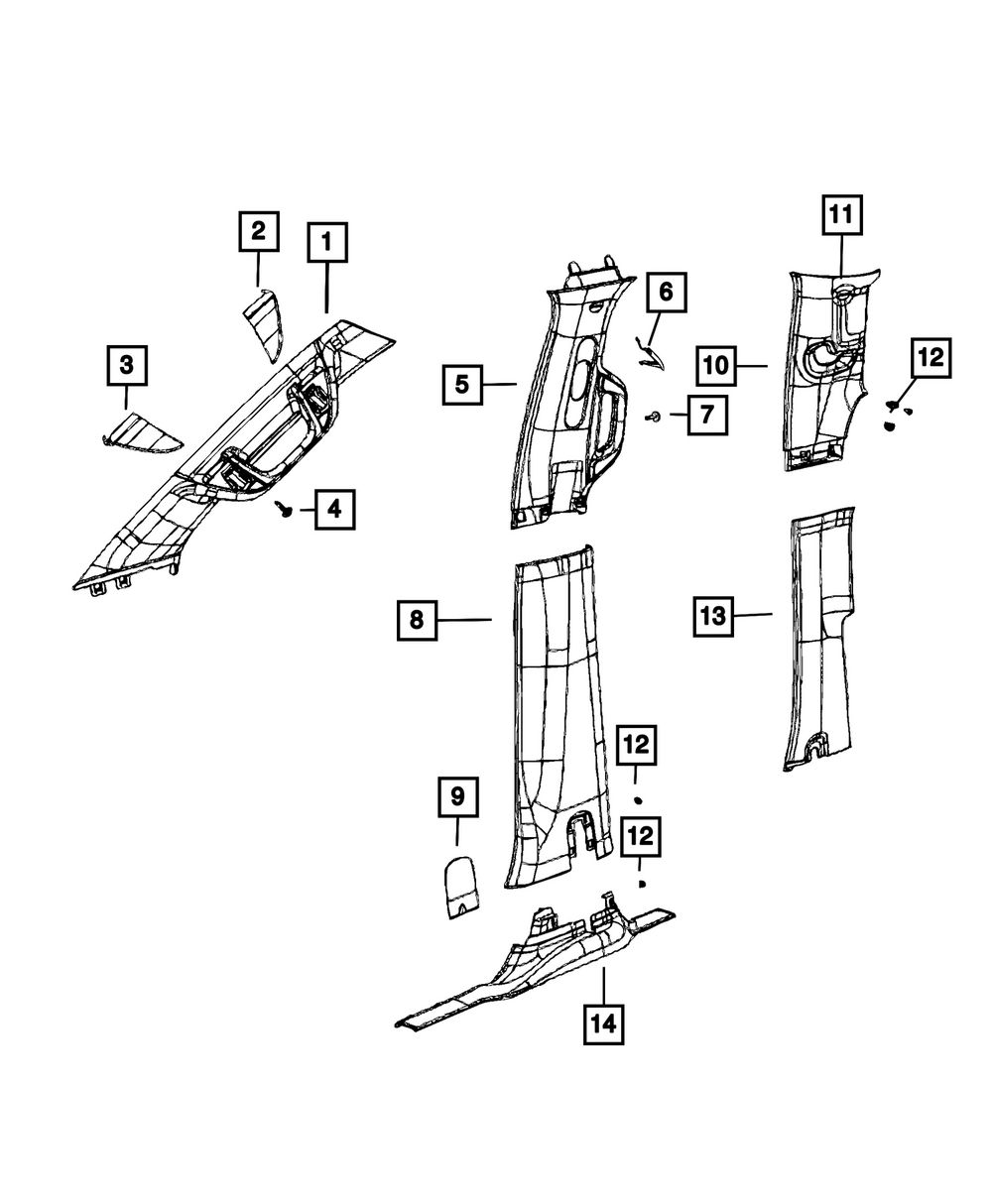 2
1
3
4
5
6
7
11
10
12
8
13
12
9
12
14