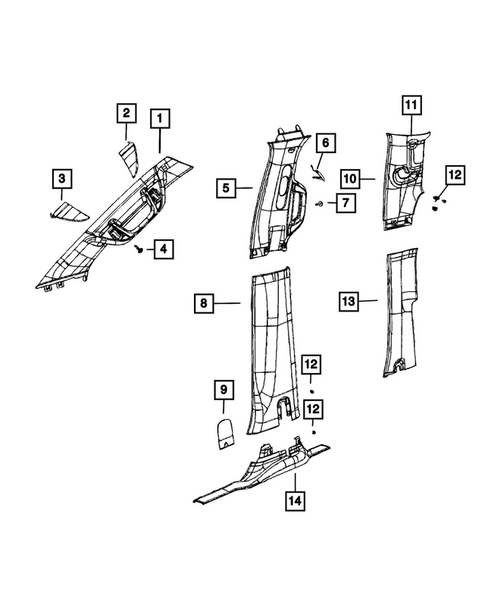 2
1
3
4
5
6
7
11
10
12
8
13
12
9
12
14