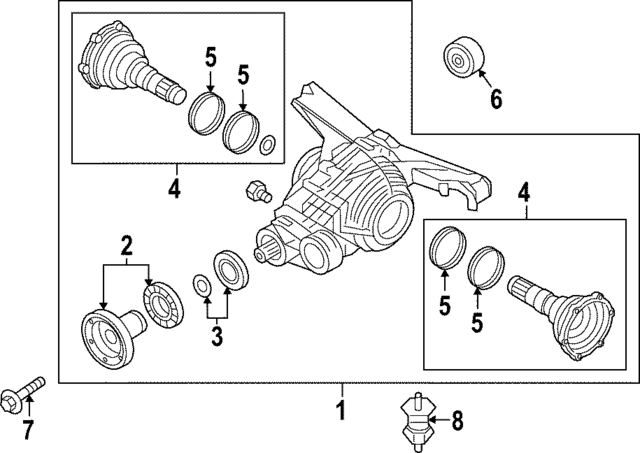 5
5
6
4
4
2
3
5
5
7
1
8