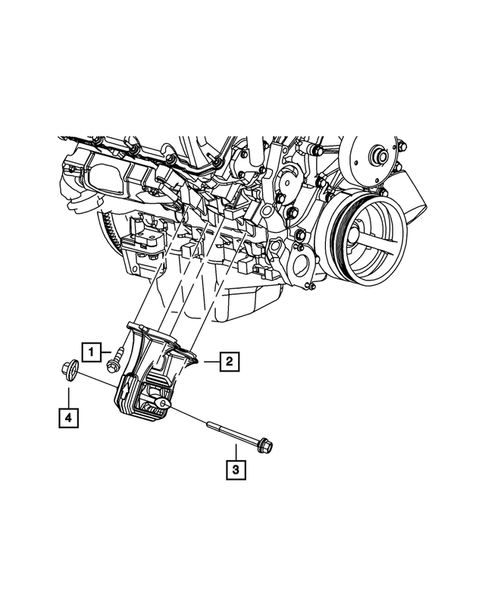 1
2
4
3