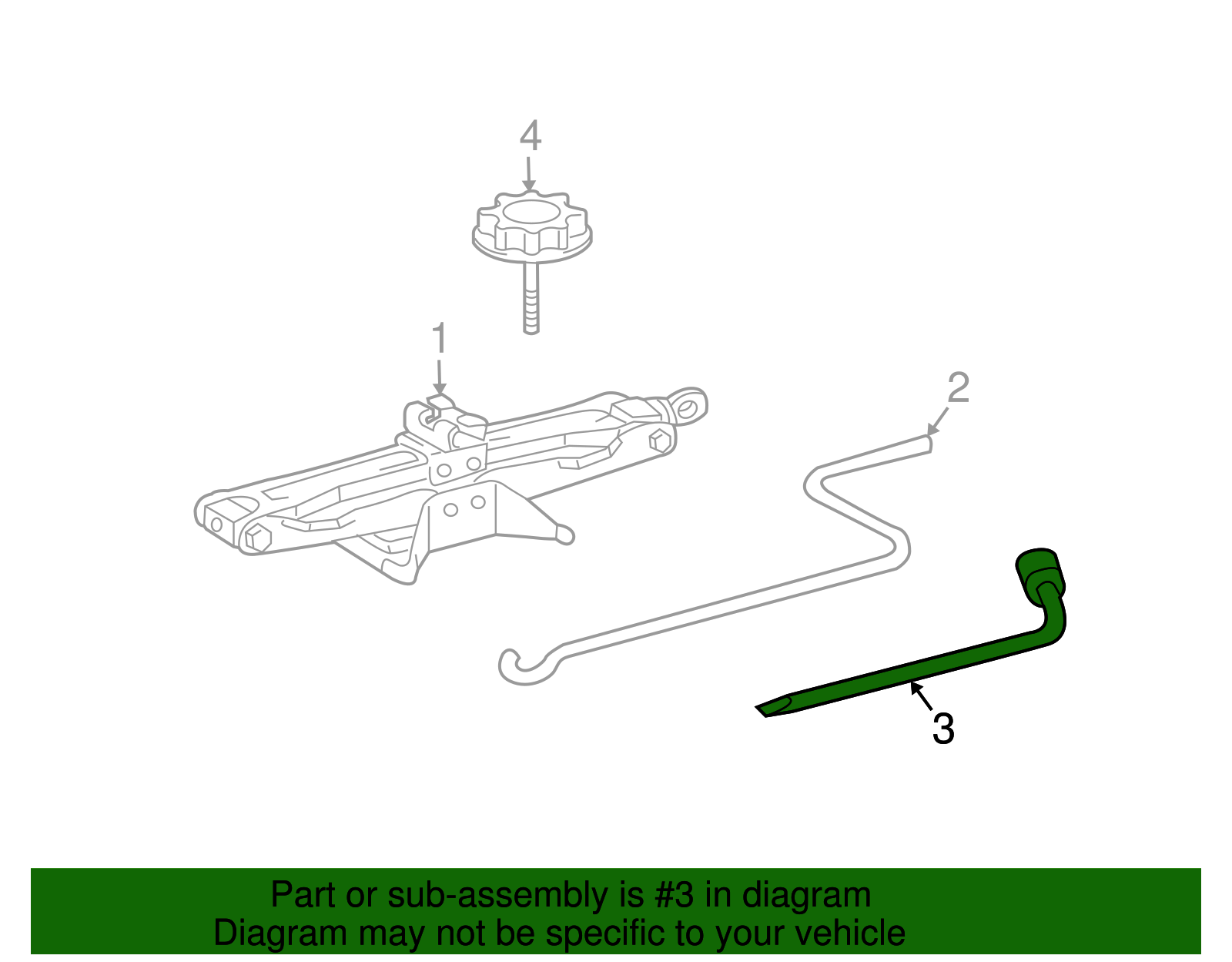 4

1

2

3

Part or sub-assembly is #3 in diagram
Diagram may not be specific to your vehicle