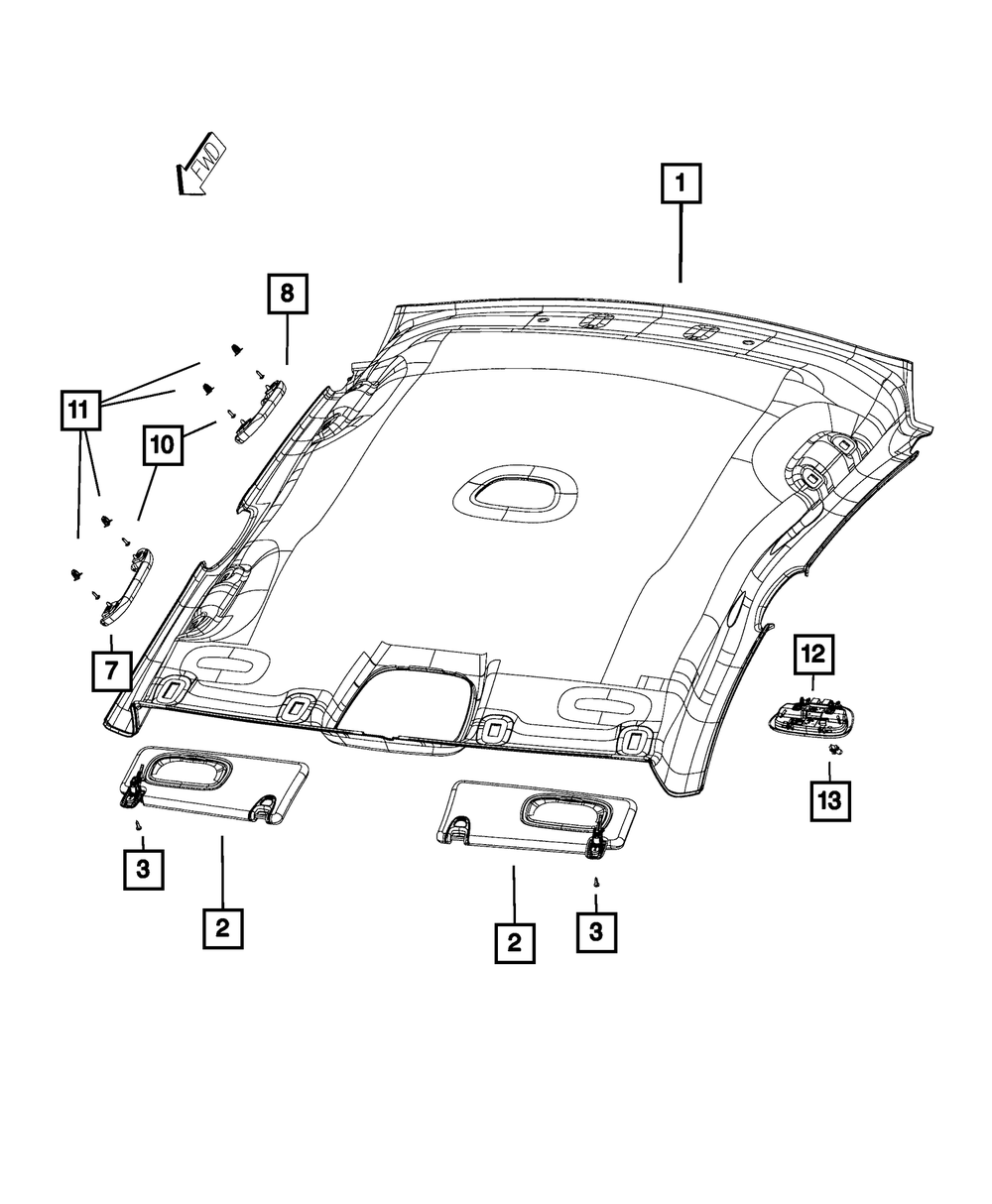 FWD
1
8
11
10
7
12
13
3
2
2
3