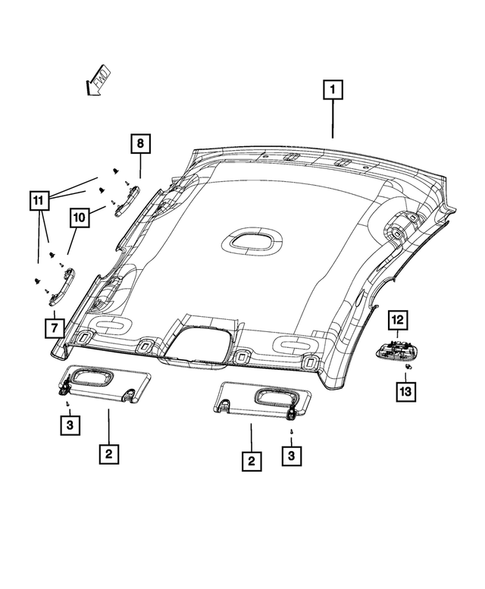 FWD

1

8

11

10

7

12

13

3

2

2

3