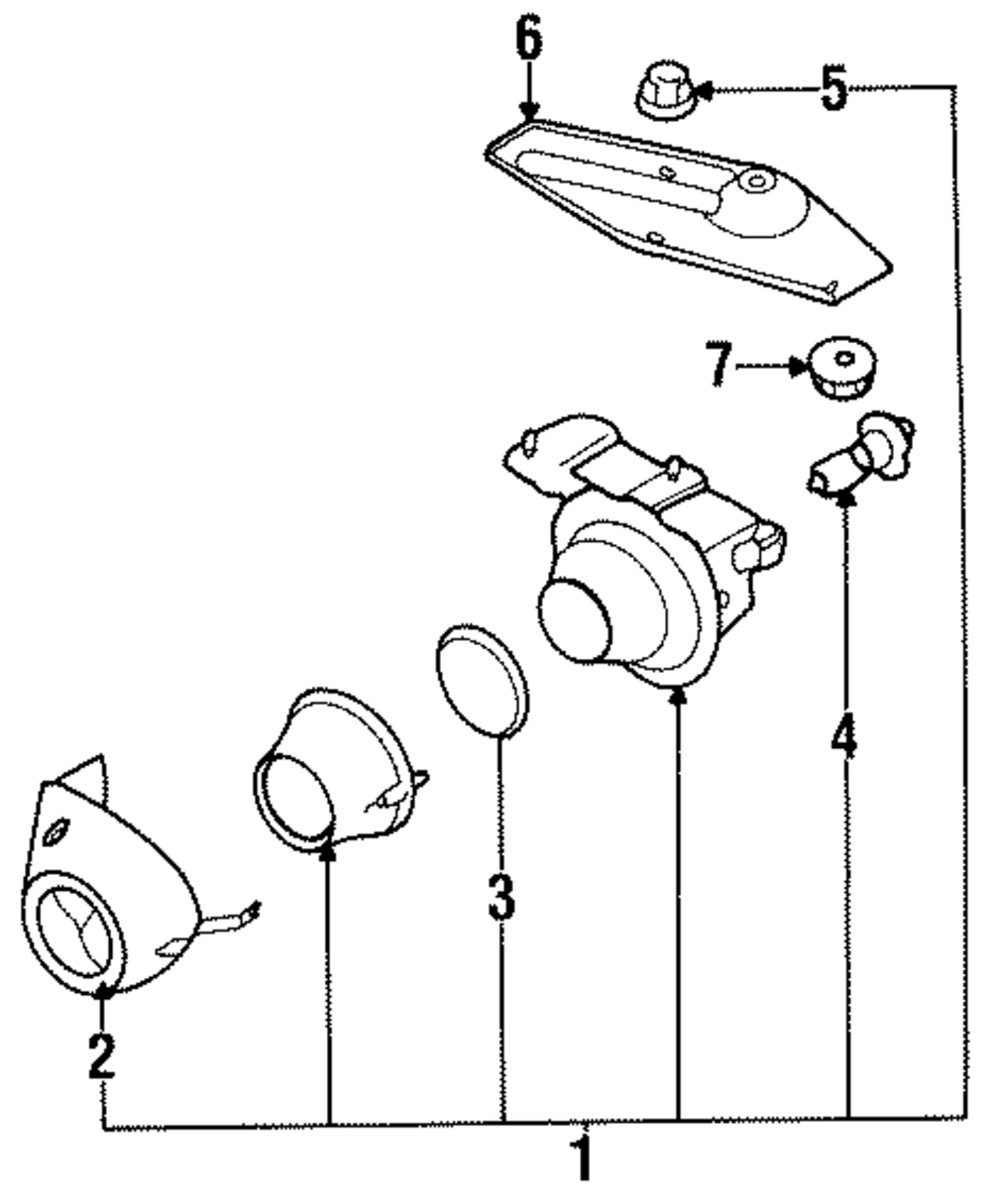 6
5
7
4
3
2
1