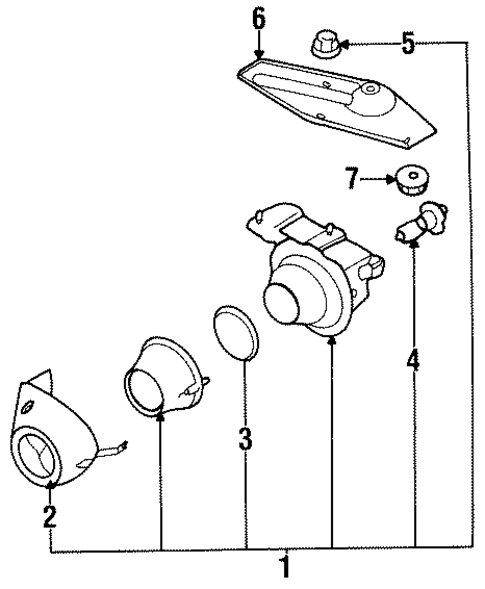 6
5
7
4
3
2
1