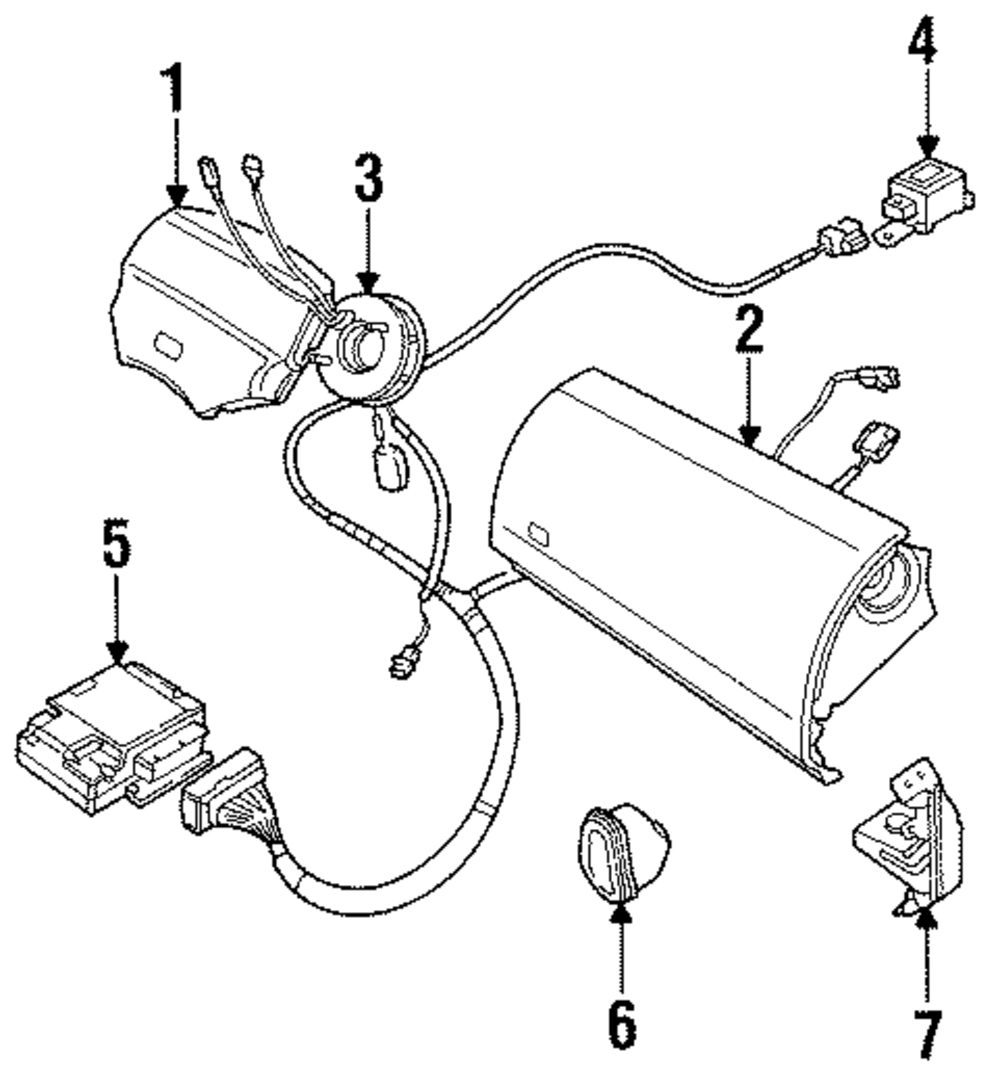 1
3
4
2
5
6
7