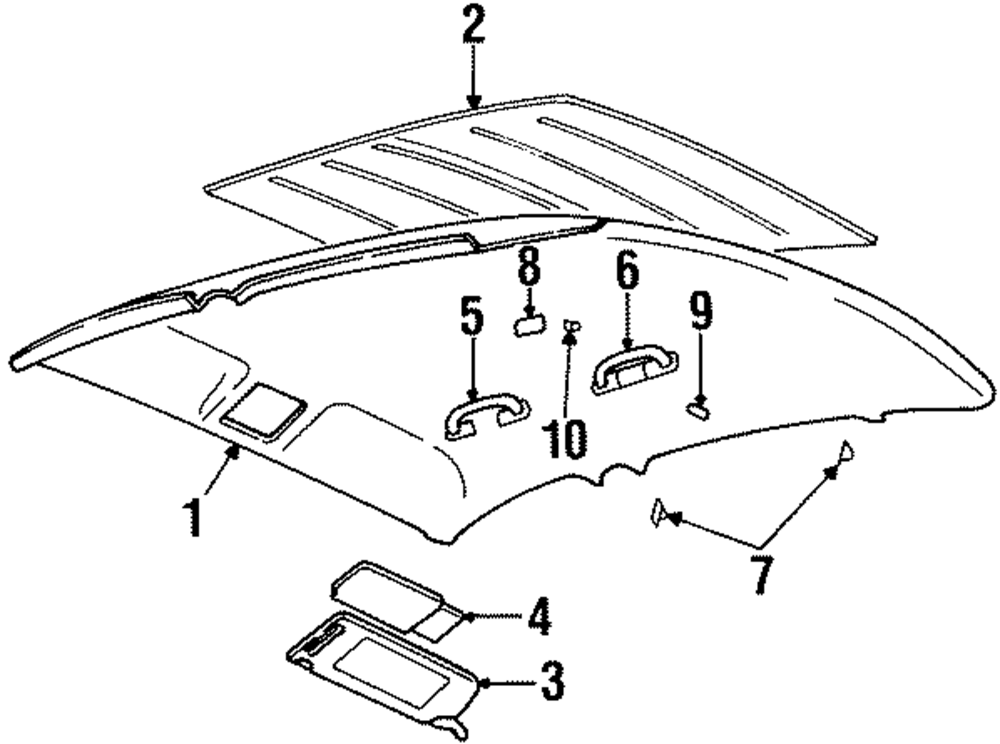 2
8
6
5
9
10
1
7
4
3