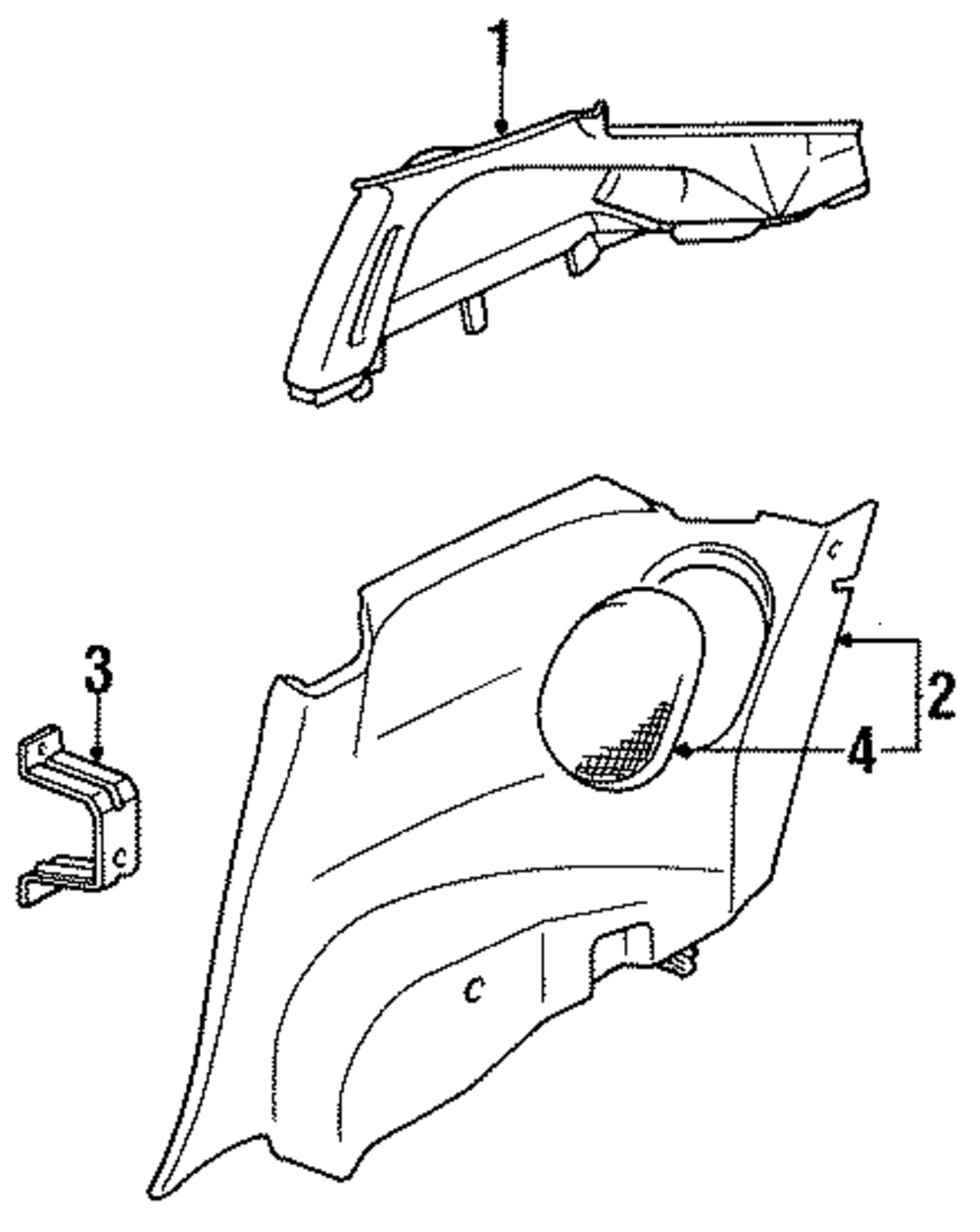 1
3
2
4