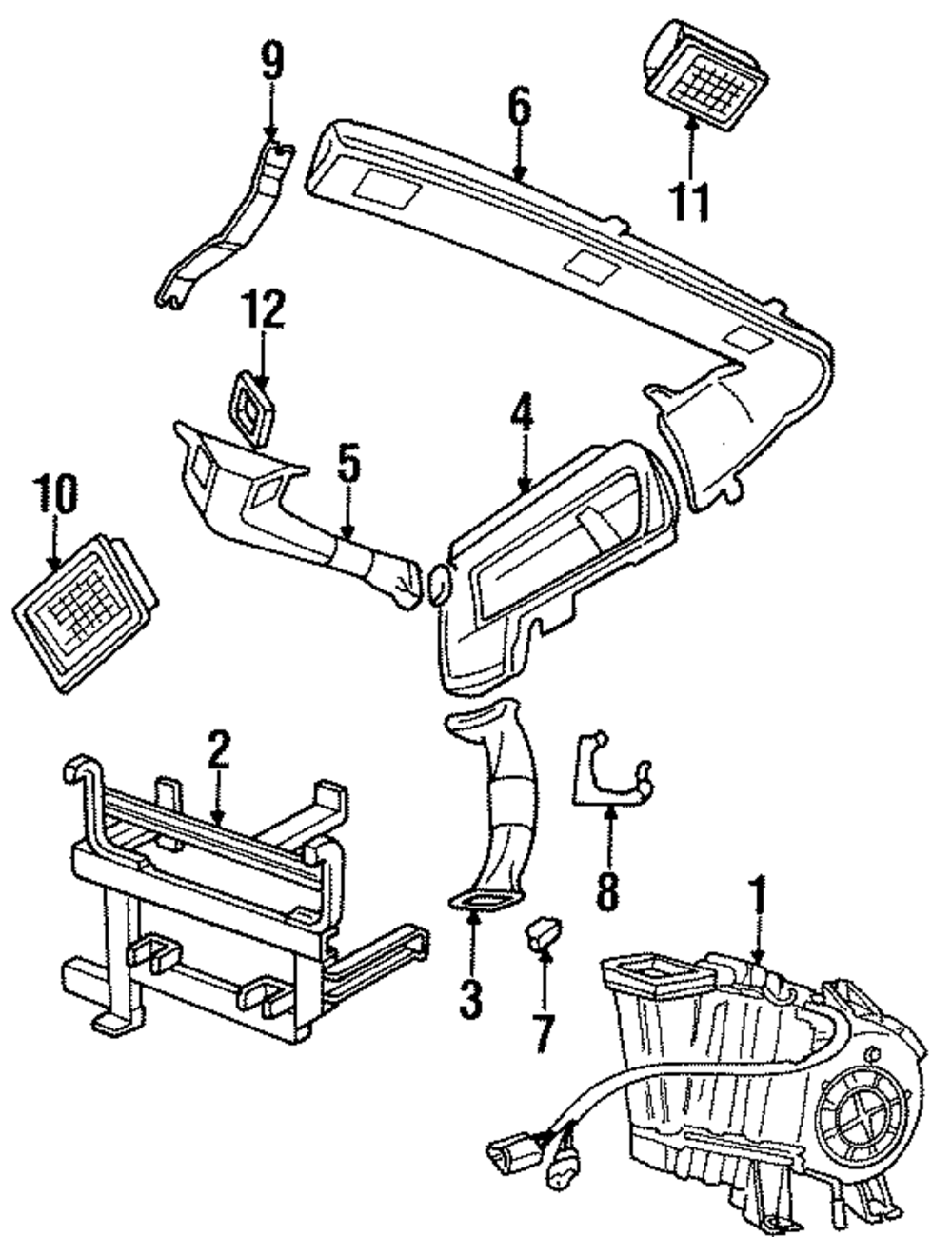 9
6
11
12
4
5
10
2
8
1
3
7