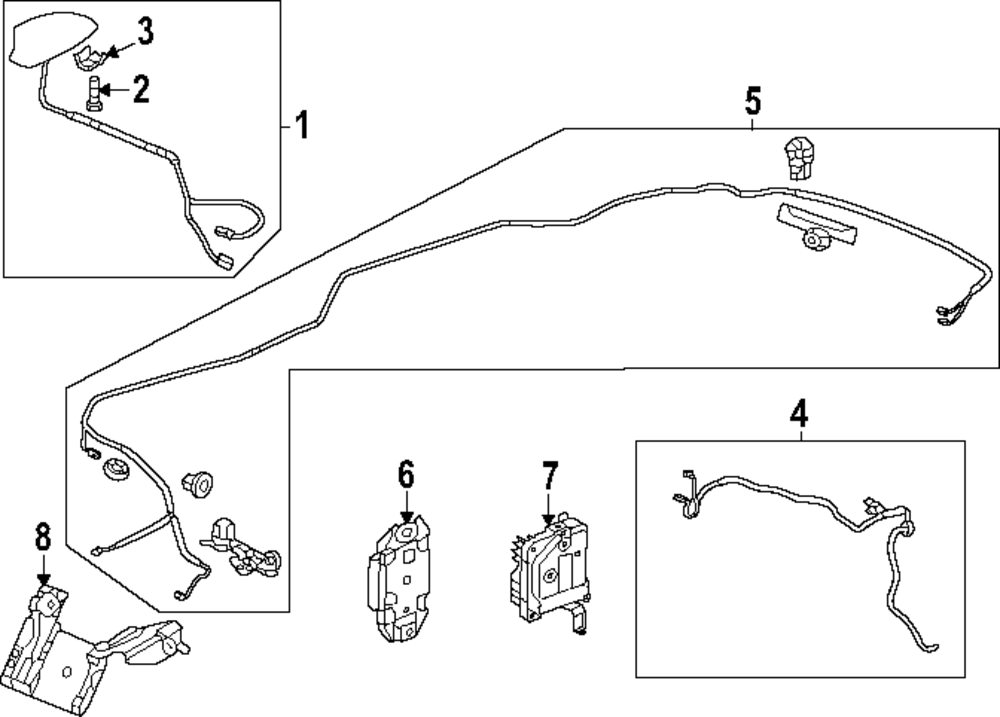 3
2
1
5
4
6
7
8