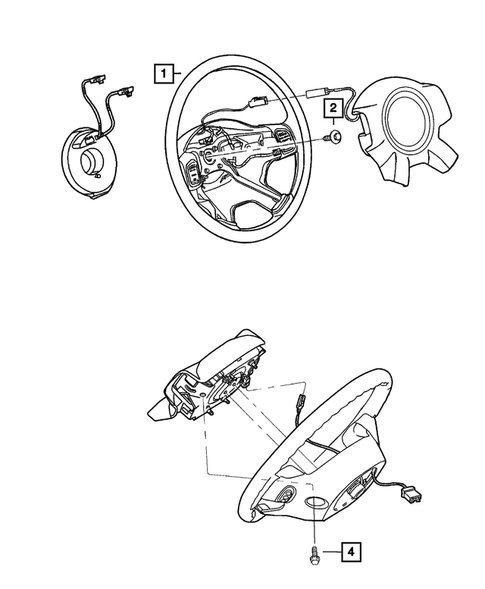 1
2
4