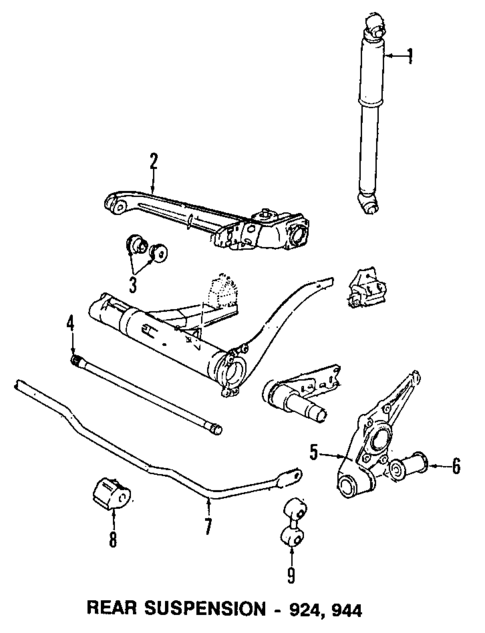 1
2
3
4
5
6
7
8
9
REAR SUSPENSION - 924, 944