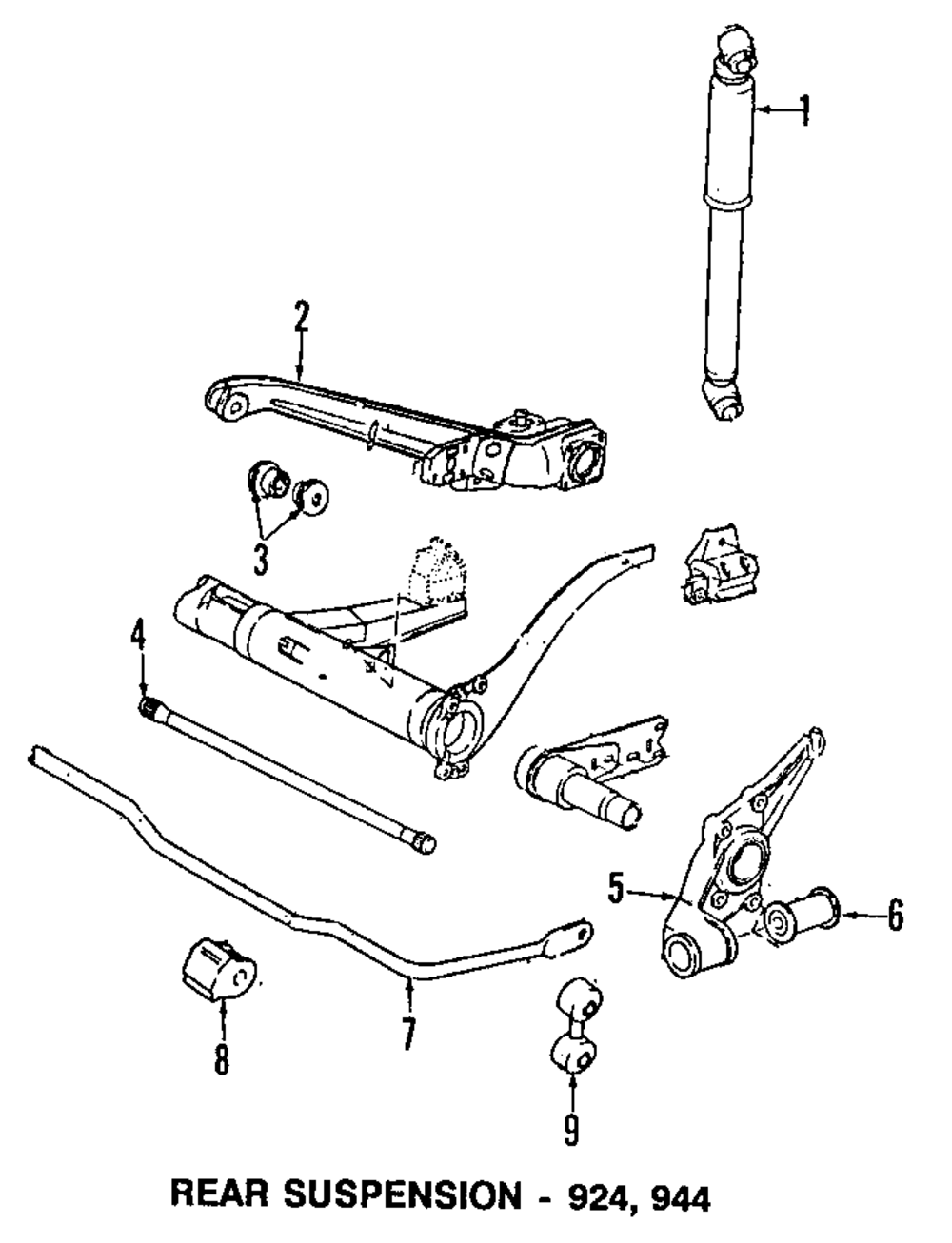 1
2
3
4
5
6
7
8
9
REAR SUSPENSION - 924, 944