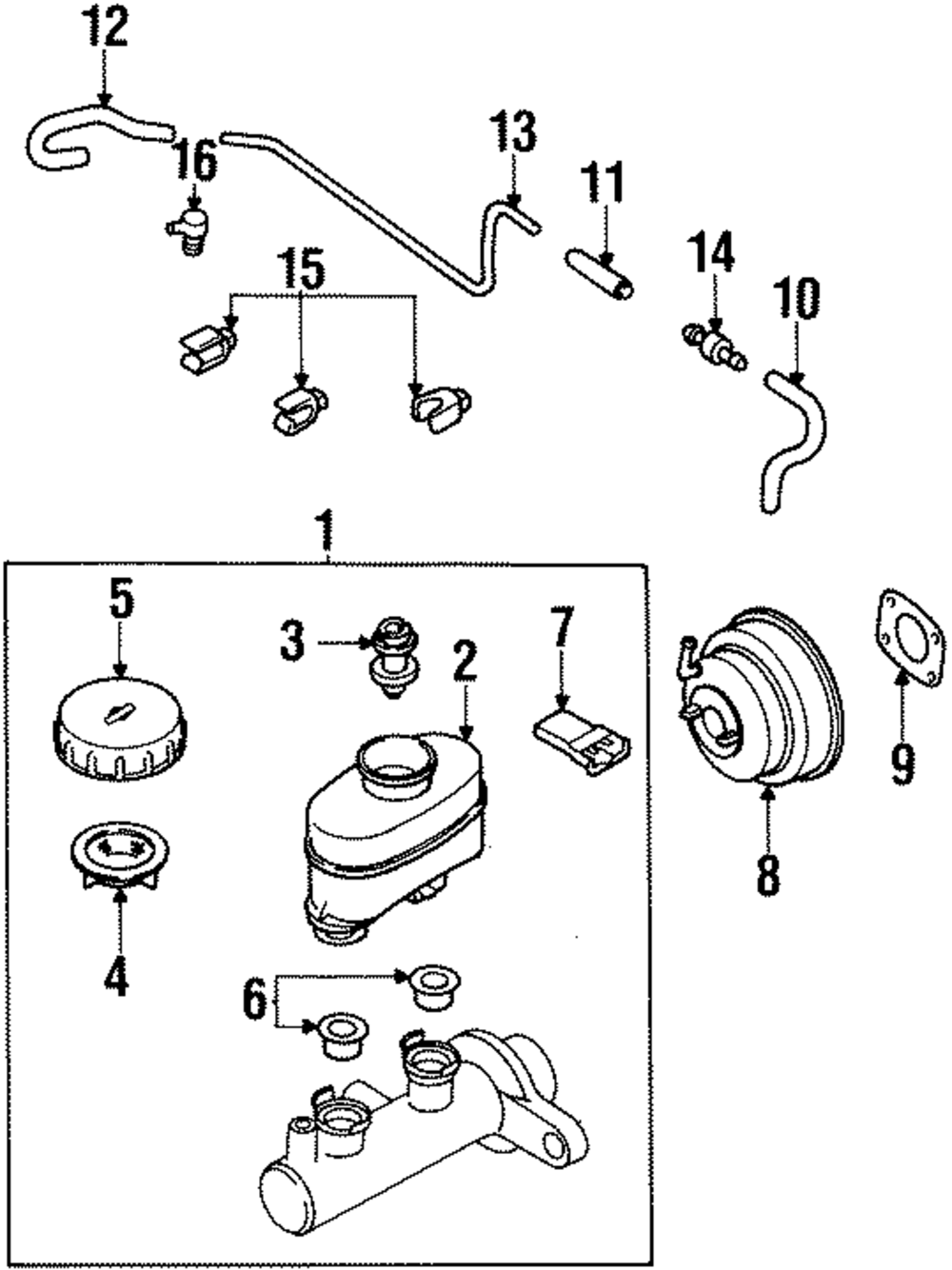 12
16
13
11
14
10
15
1
5
3
2
7
9
8
4
6