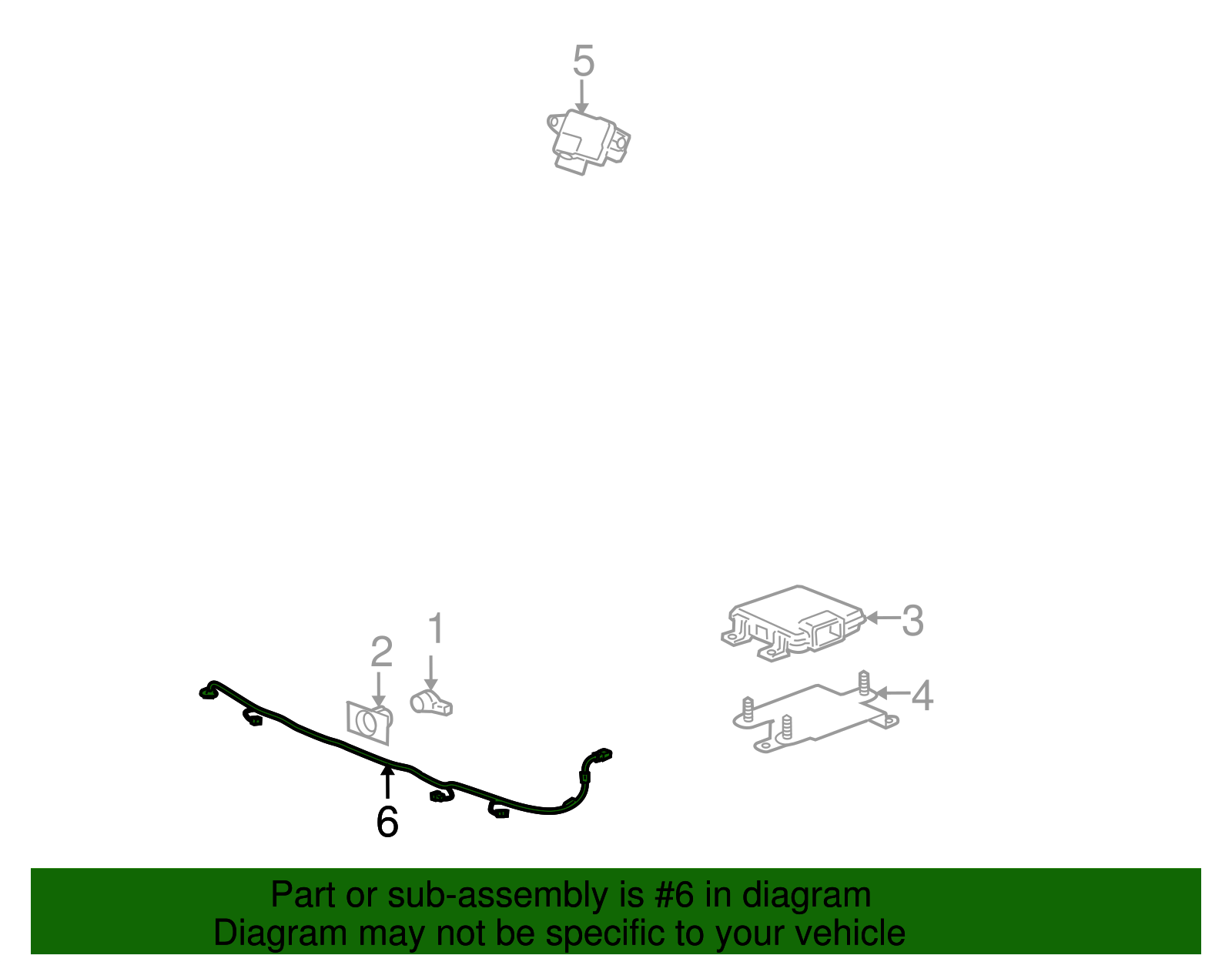 5

1

2

3

4

6

Part or sub-assembly is #6 in diagram
Diagram may not be specific to your vehicle