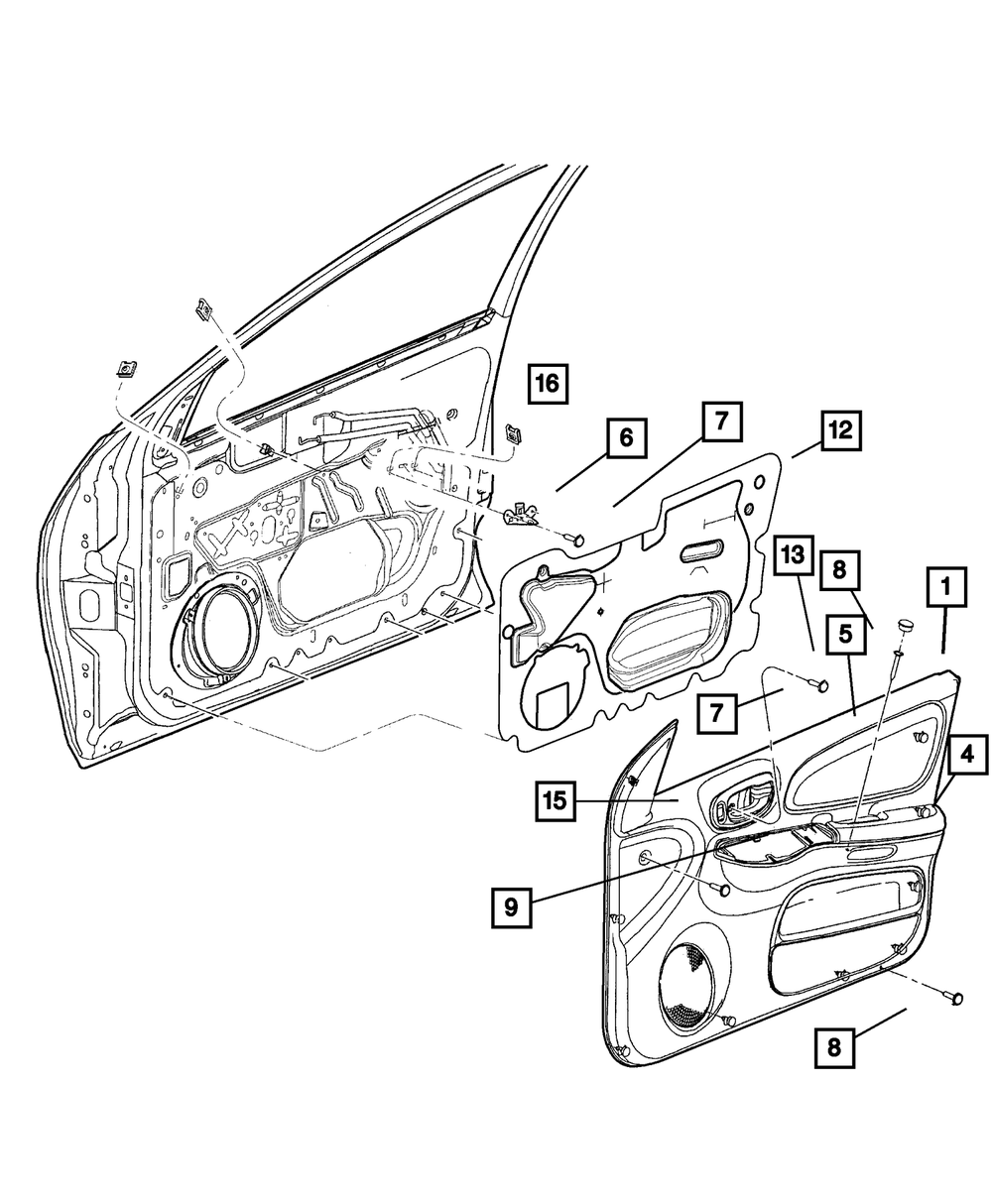 16
6
7
12
13
8
1
5
7
4
15
9
8